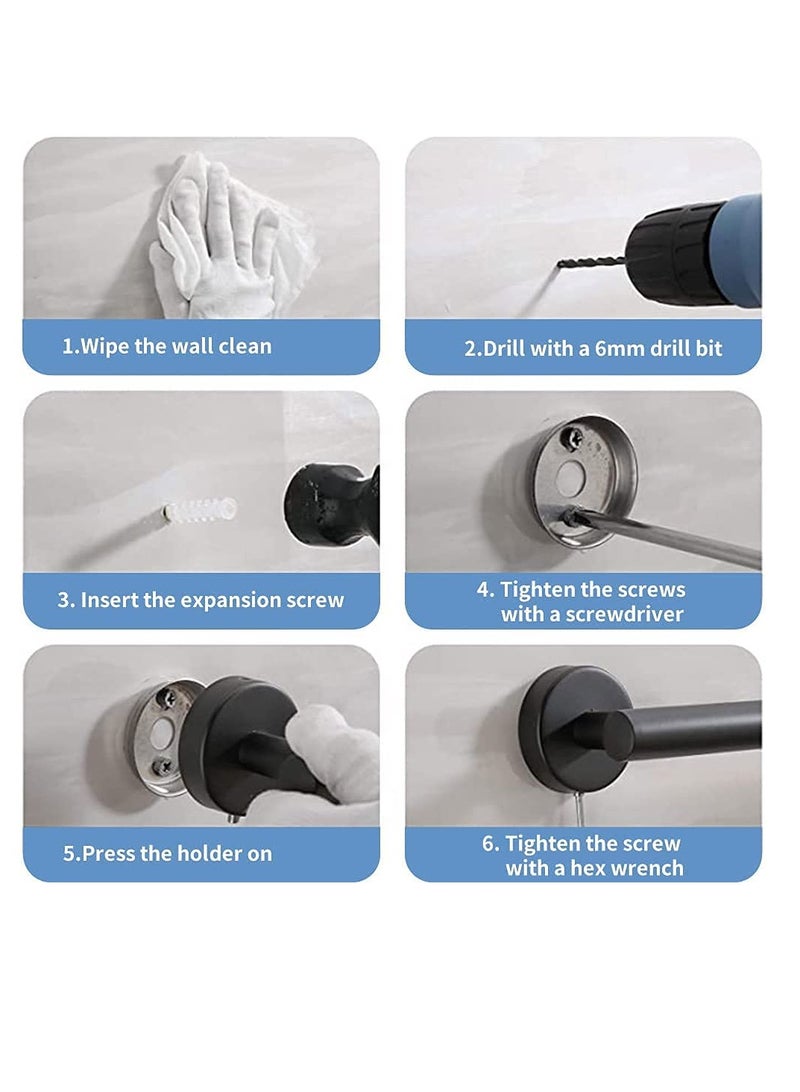 1.Wipe the wall clean

2.Drill with a 6mm drill bit

3. Insert the expansion screw

4. Tighten the screws with a screwdriver

5.Press the holder on

6. Tighten the screw with a hex wrench