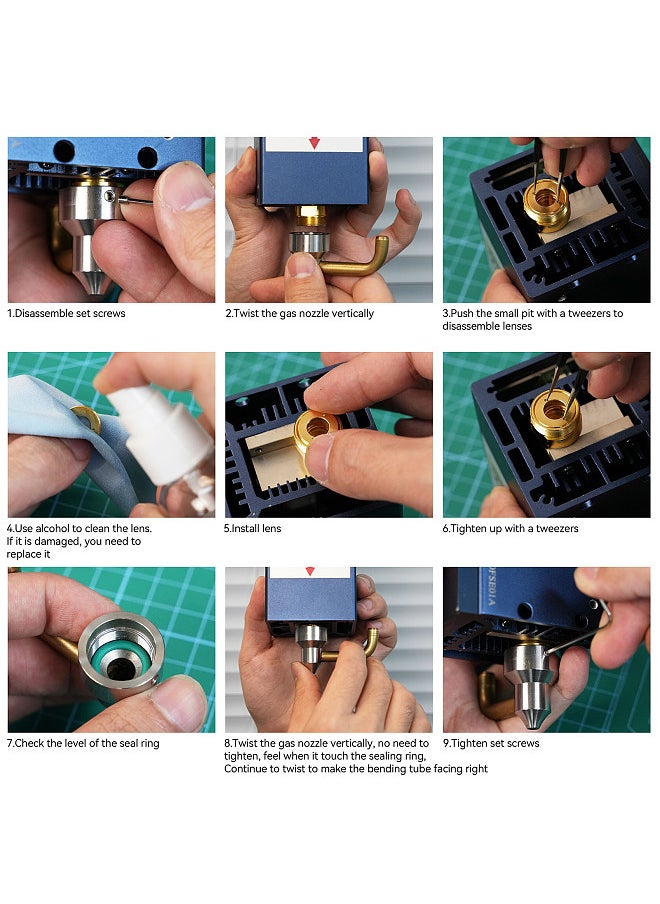 1.Disassemble set screws

2.Twist the gas nozzle vertically

3.Push the small pit with a tweezers to disassemble lenses

4.Use alcohol to clean the lens. If it is damaged, you need to replace it

5.Install lens

6.Tighten up with a tweezers

7.Check the level of the seal ring

8.Twist the gas nozzle vertically, no need to tighten, feel when it touch the sealing ring, Continue to twist to make the bending tube facing right

9.Tighten set screws