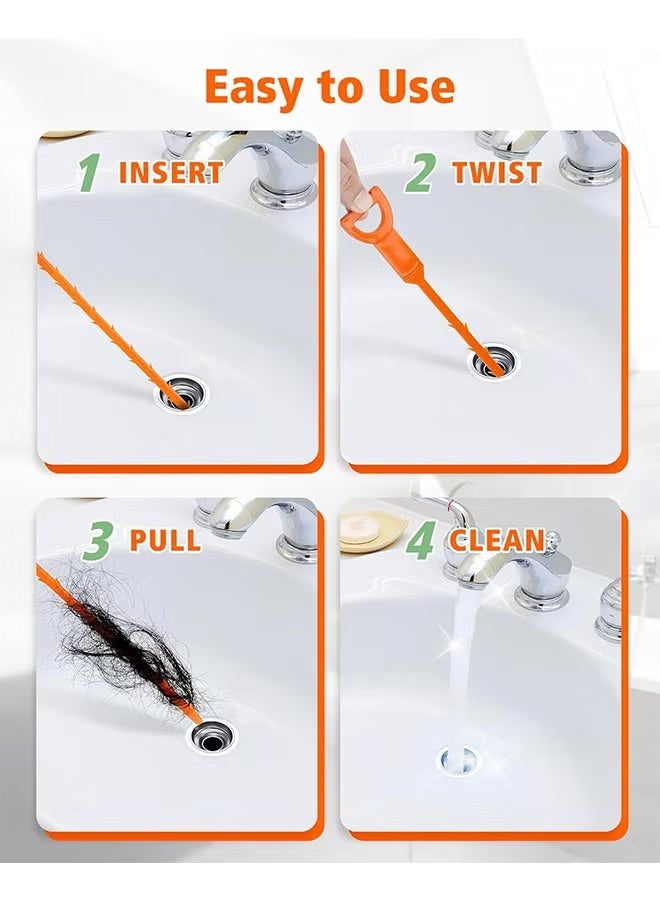 Easy to Use

1 INSERT

2 TWIST

3 PULL

4 CLEAN