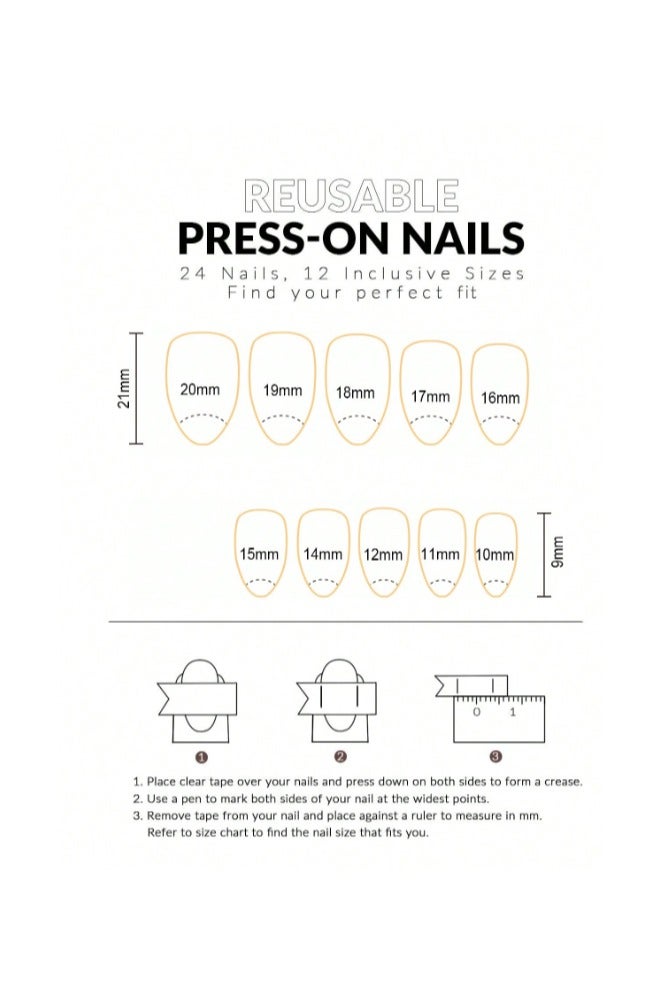 REUSABLE
PRESS-ON NAILS
24 Nails, 12 Inclusive Sizes
Find your perfect fit

21mm
20mm 19mm 18mm 17mm 16mm

15mm 14mm 12mm 11mm 10mm
9mm

0 1

1 2 3

1. Place clear tape over your nails and press down on both sides to form a crease.
2. Use a pen to mark both sides of your nail at the widest points.
3. Remove tape from your nail and place against a ruler to measure in mm. Refer to size chart to find the nail size that fits you.