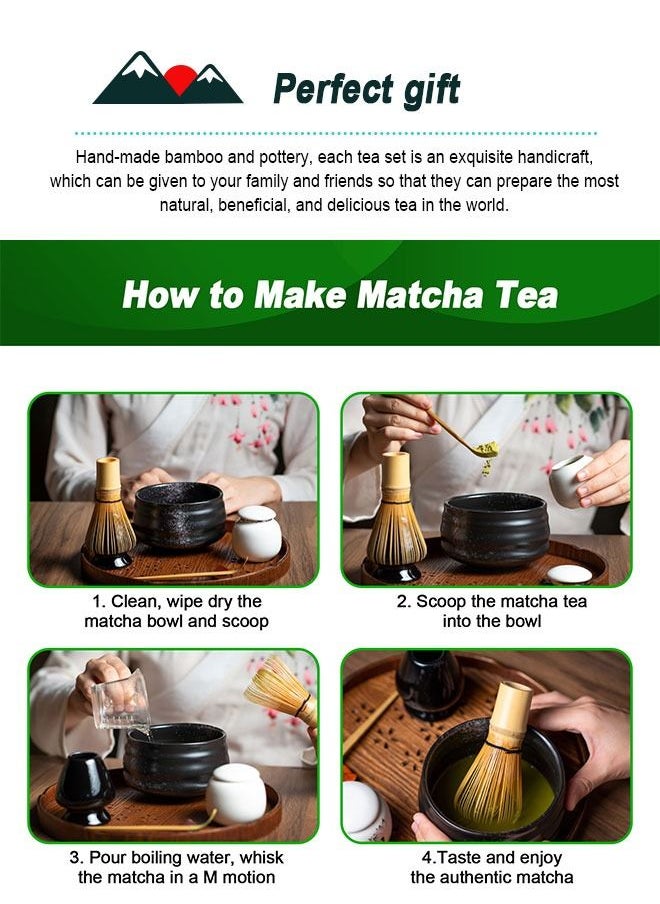 Perfect gift

Hand-made bamboo and pottery, each tea set is an exquisite handicraft, which can be given to your family and friends so that they can prepare the most natural, beneficial, and delicious tea in the world.

How to Make Matcha Tea

1. Clean, wipe dry the matcha bowl and scoop

2. Scoop the matcha tea into the bowl

3. Pour boiling water, whisk the matcha in a M motion

4.Taste and enjoy the authentic matcha