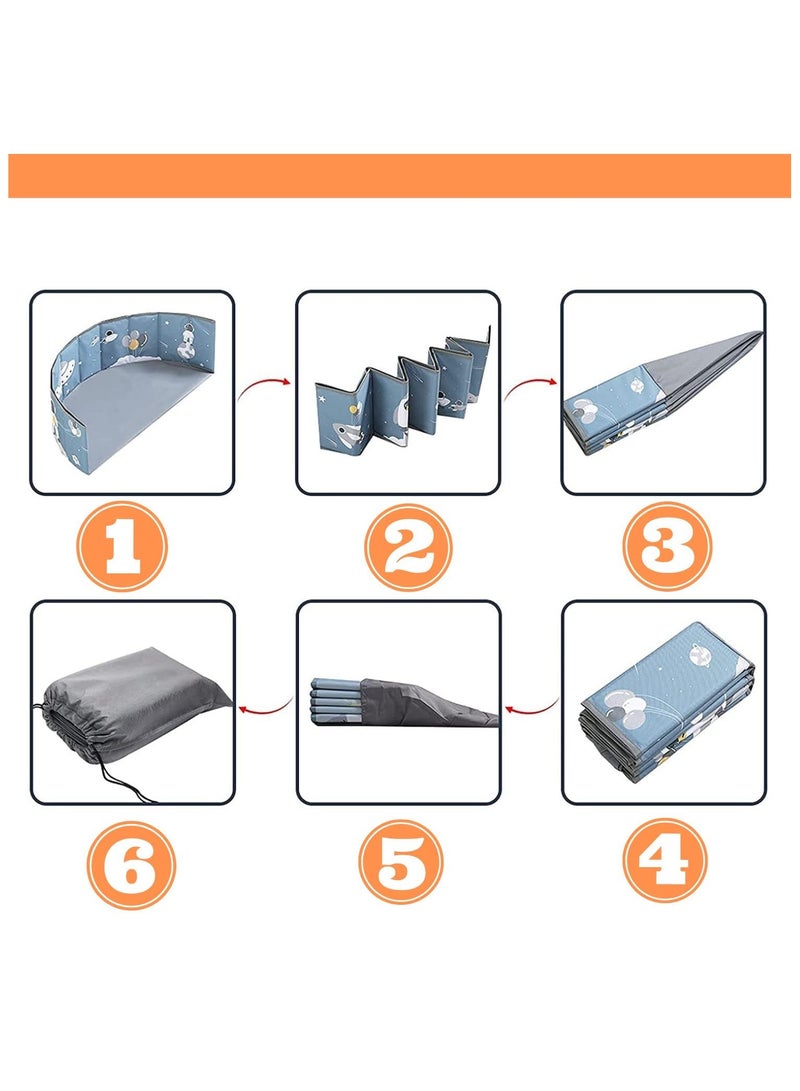 1

2

3

6

5

4