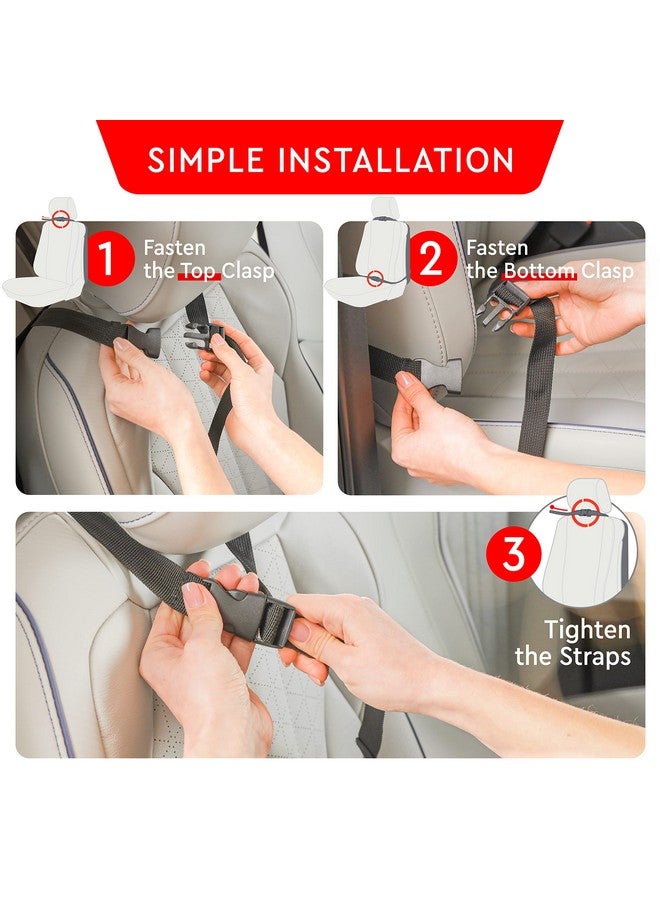 SIMPLE INSTALLATION

1 Fasten the Top Clasp

2 Fasten the Bottom Clasp

3 Tighten the Straps