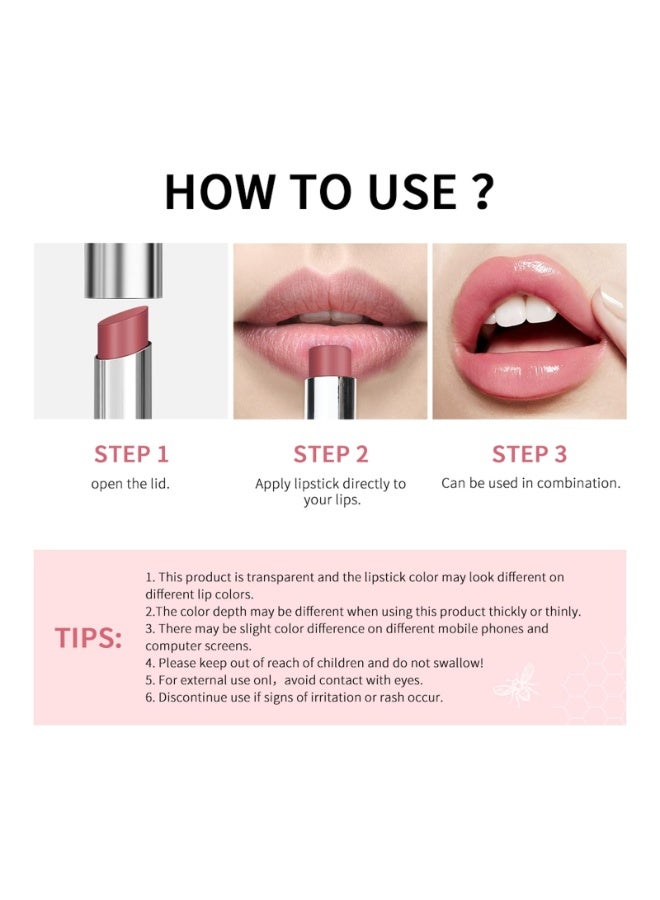 HOW TO USE ?

STEP 1
open the lid.

STEP 2
Apply lipstick directly to your lips.

STEP 3
Can be used in combination.

TIPS:

1. This product is transparent and the lipstick color may look different on different lip colors.
2.The color depth may be different when using this product thickly or thinly.
3. There may be slight color difference on different mobile phones and computer screens.
4. Please keep out of reach of children and do not swallow!
5. For external use onl，avoid contact with eyes.
6. Discontinue use if signs of irritation or rash occur.