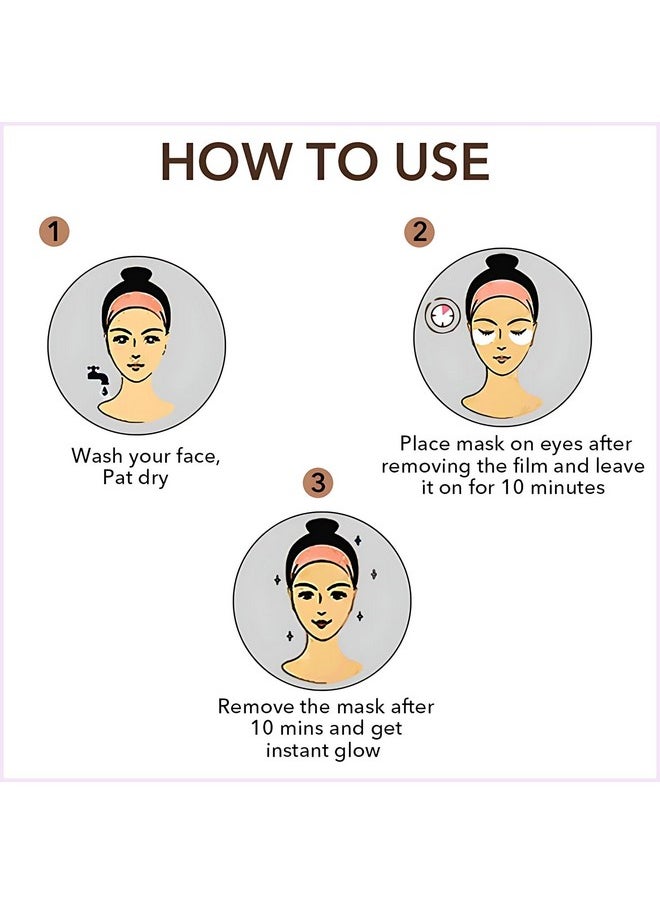 HOW TO USE

1

Wash your face, Pat dry

2

Place mask on eyes after removing the film and leave it on for 10 minutes

3

Remove the mask after 10 mins and get instant glow