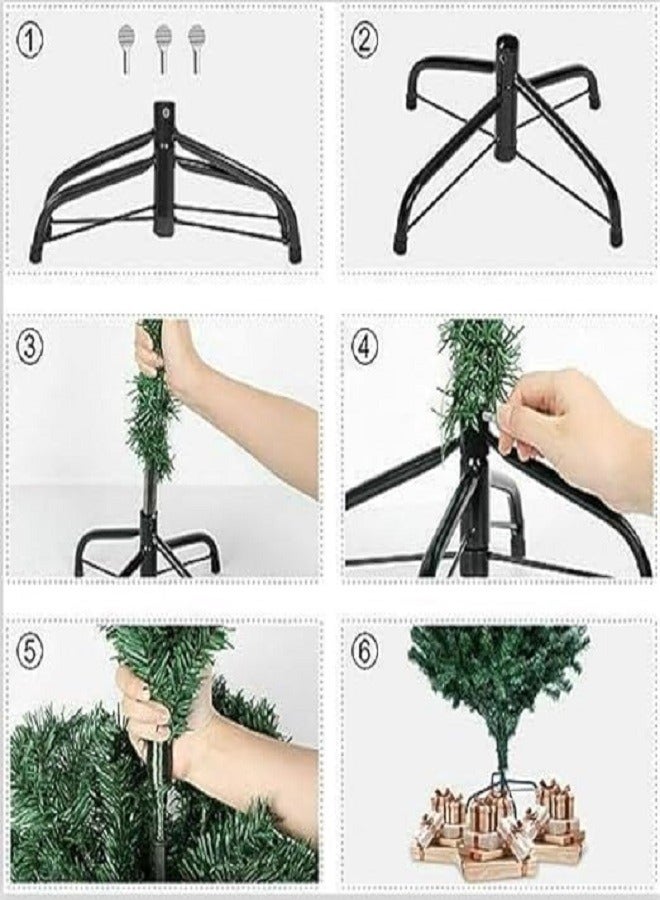 1
2
3
4
5
6