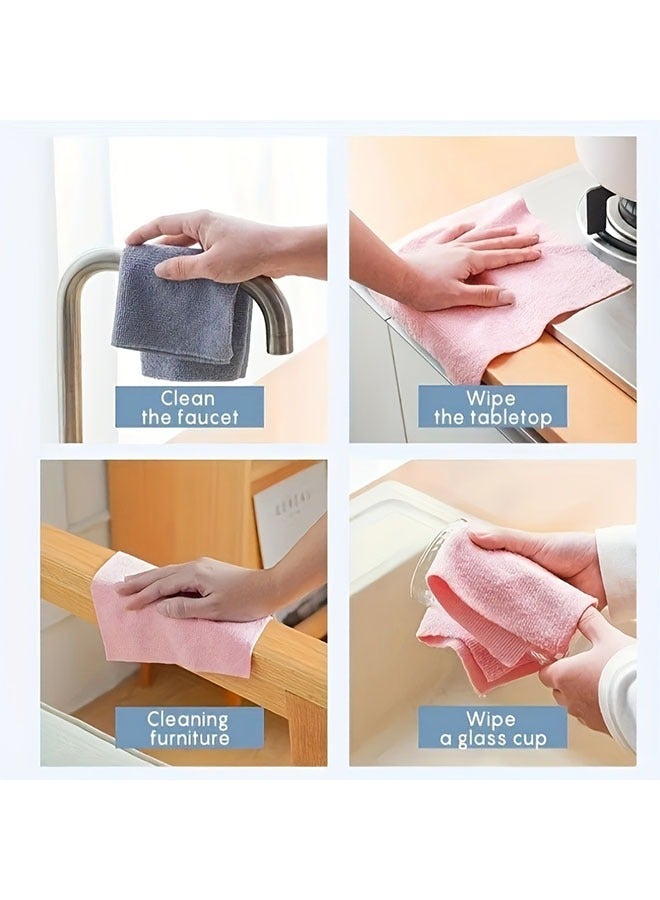 Clean the faucet

Wipe the tabletop

Cleaning furniture

Wipe a glass cup