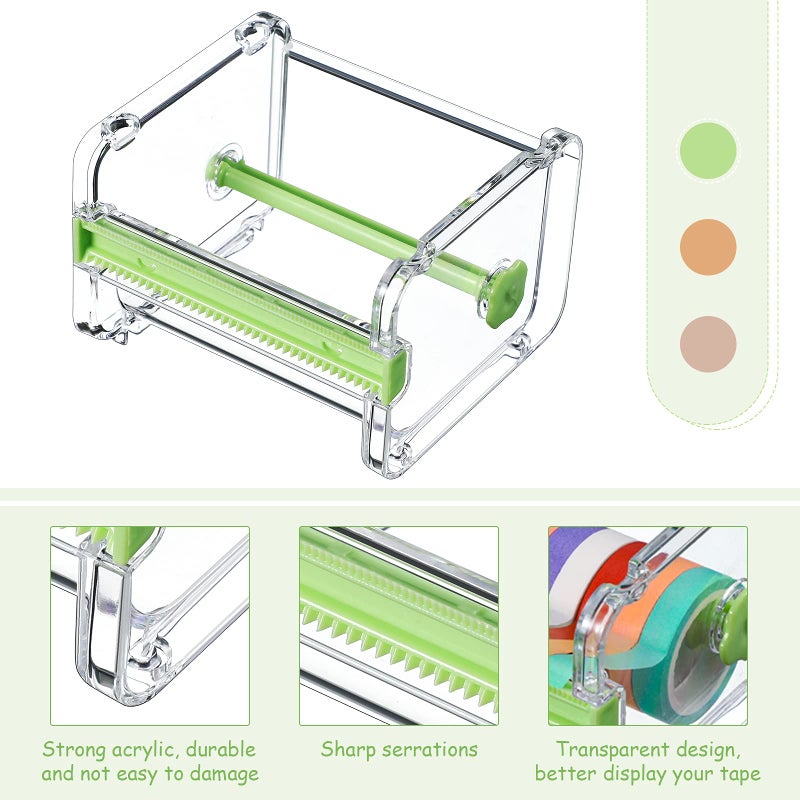 Strong acrylic, durable and not easy to damage

Sharp serrations

Transparent design, better display your tape