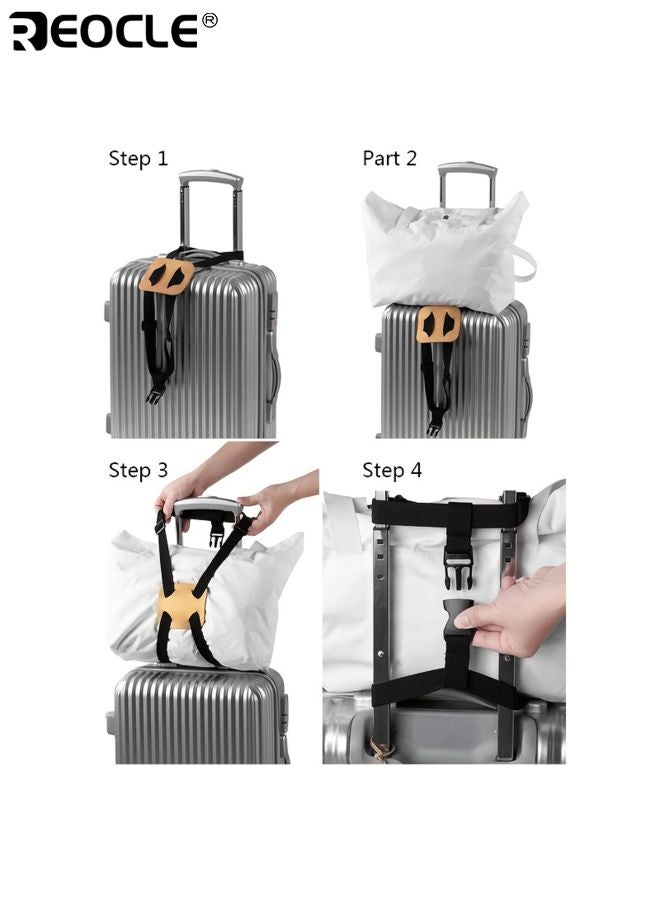 REOCLE®

Step 1

Part 2

Step 3

Step 4