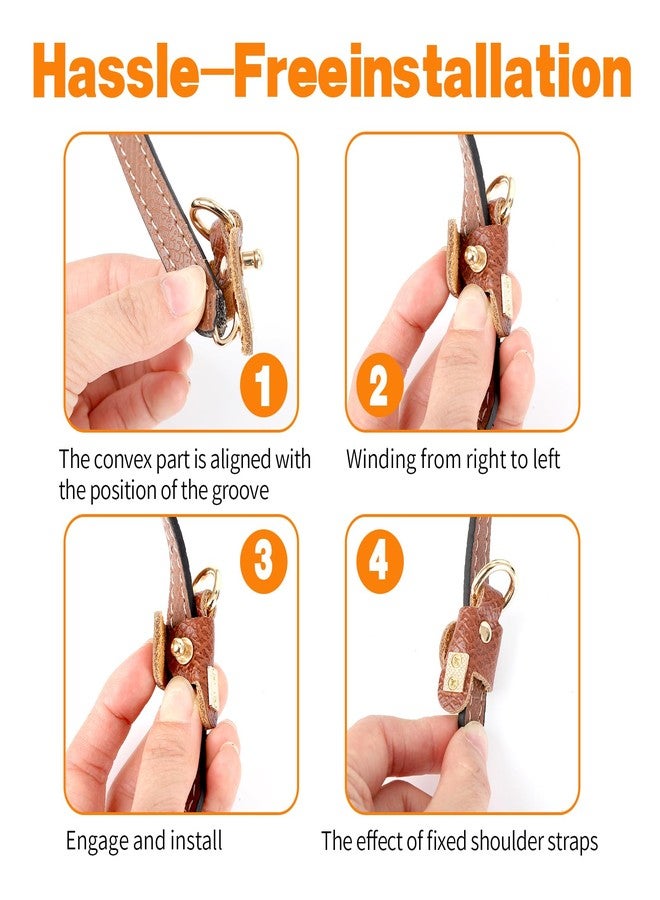 Hassle—Freeinstallation

1

The convex part is aligned with the position of the groove

2

Winding from right to left

3

Engage and install

4

The effect of fixed shoulder straps