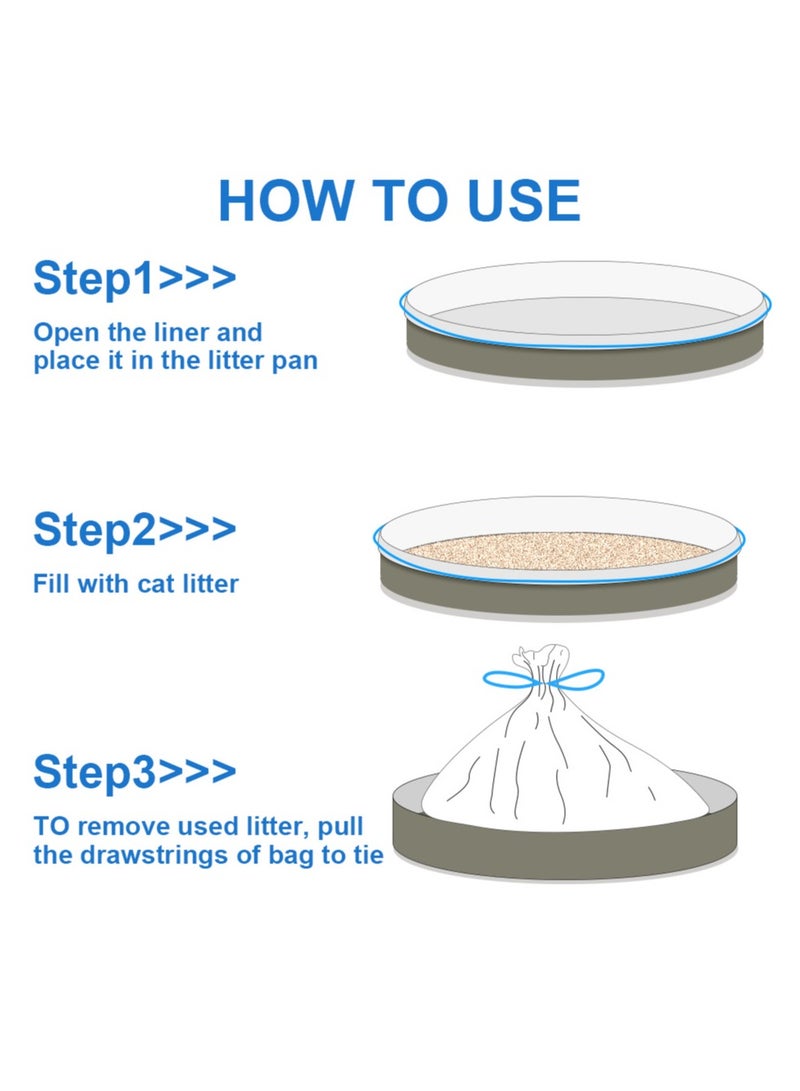 HOW TO USE

Step1>>>

Open the liner and place it in the litter pan

Step2>>>

Fill with cat litter

Step3>>>

TO remove used litter, pull the drawstrings of bag to tie