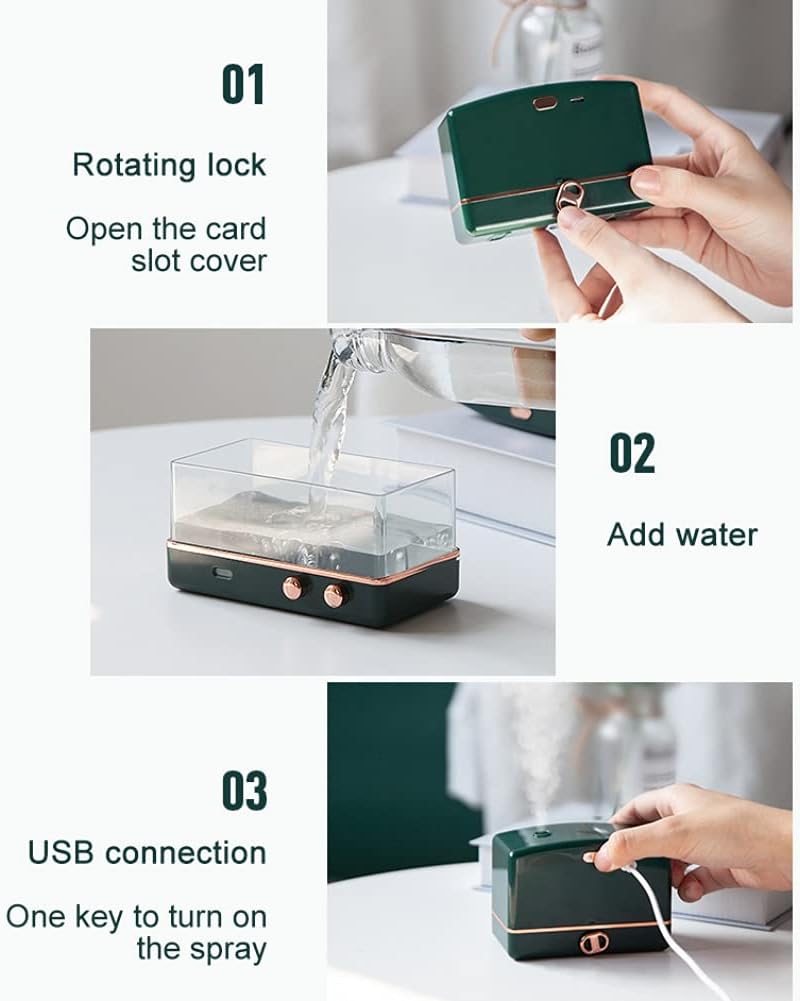 01

Rotating lock

Open the card slot cover

02

Add water

03

USB connection

One key to turn on the spray