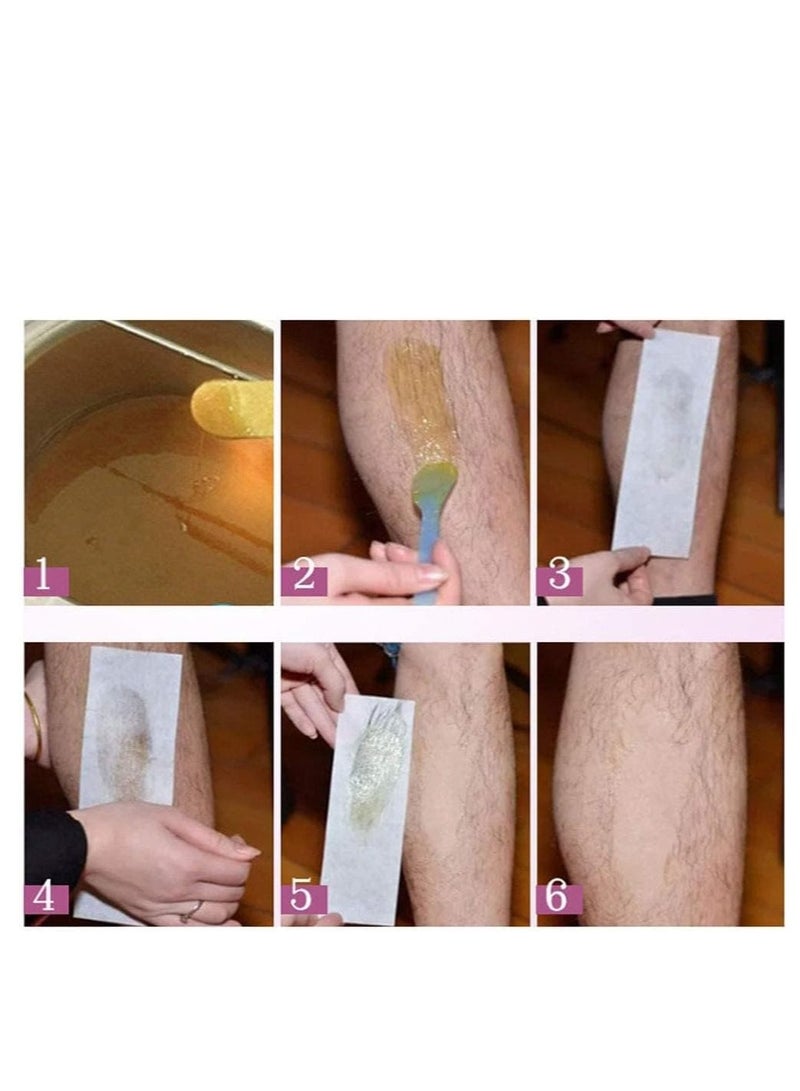 1
2
3
4
5
6