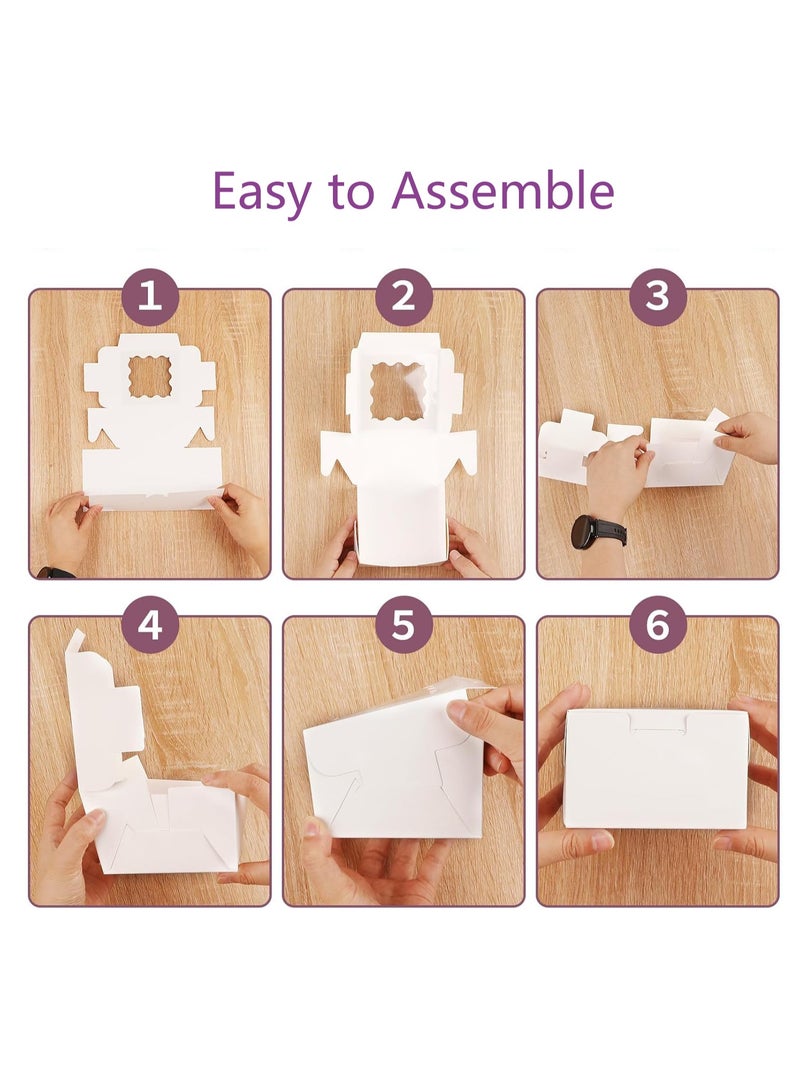 Easy to Assemble

1

2

3

4

5

6