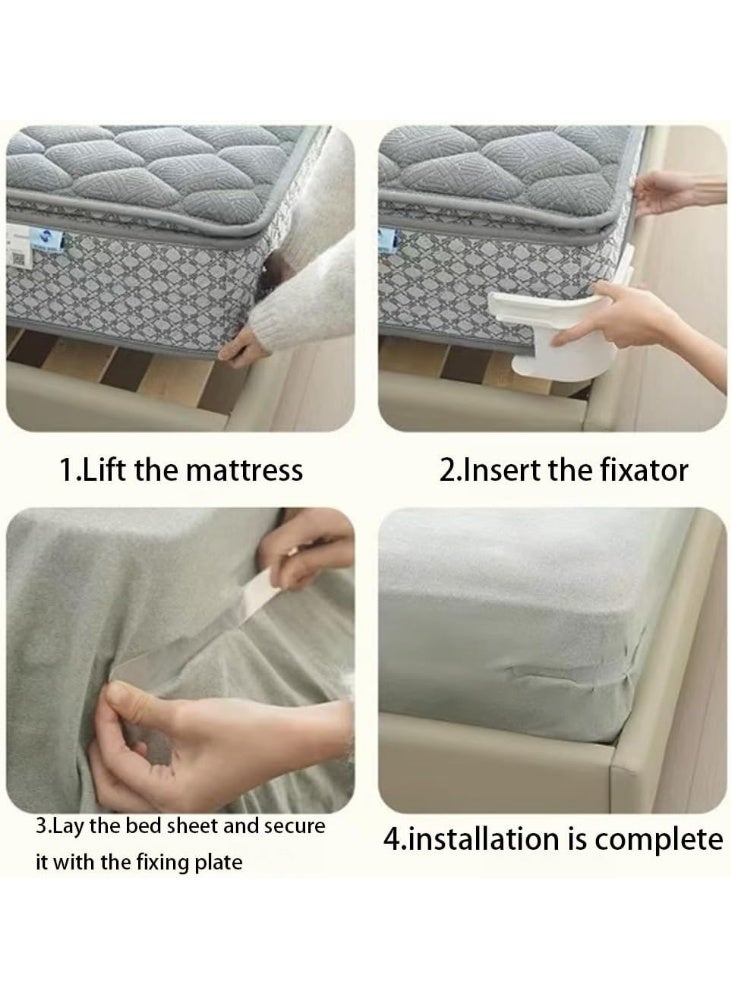 1.Lift the mattress

2.Insert the fixator

3.Lay the bed sheet and secure it with the fixing plate

4.installation is complete