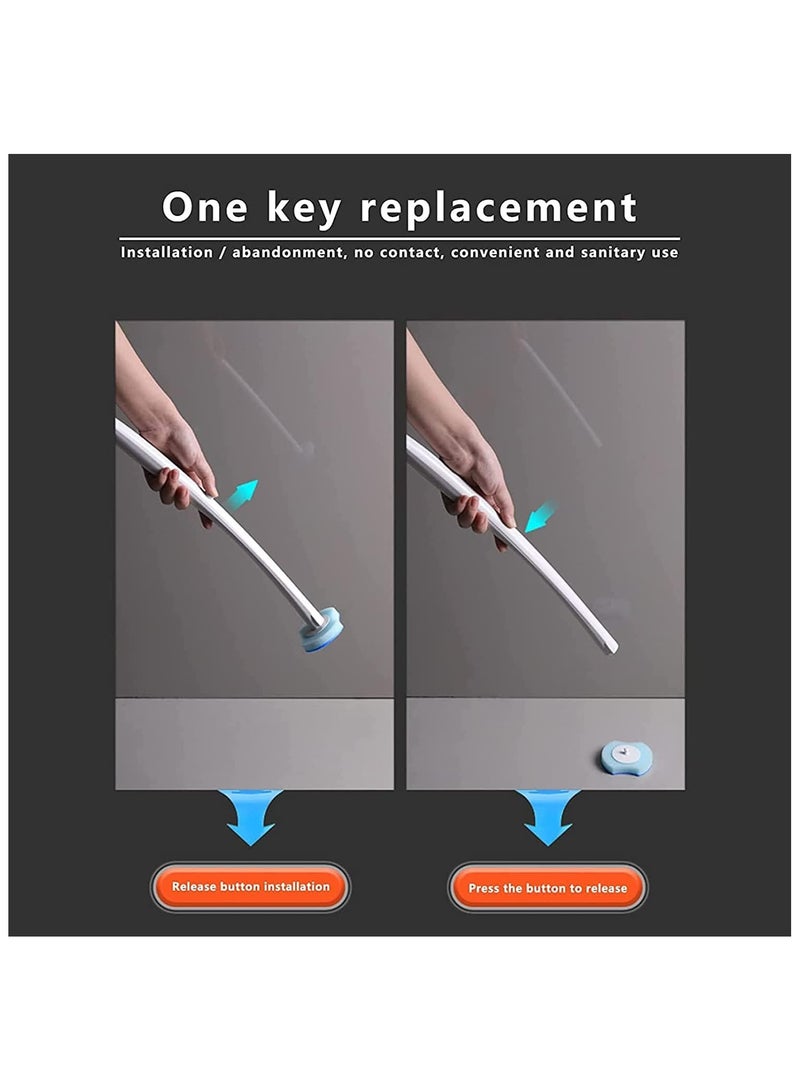 One key replacement

Installation / abandonment, no contact, convenient and sanitary use

Release button installation

Press the button to release