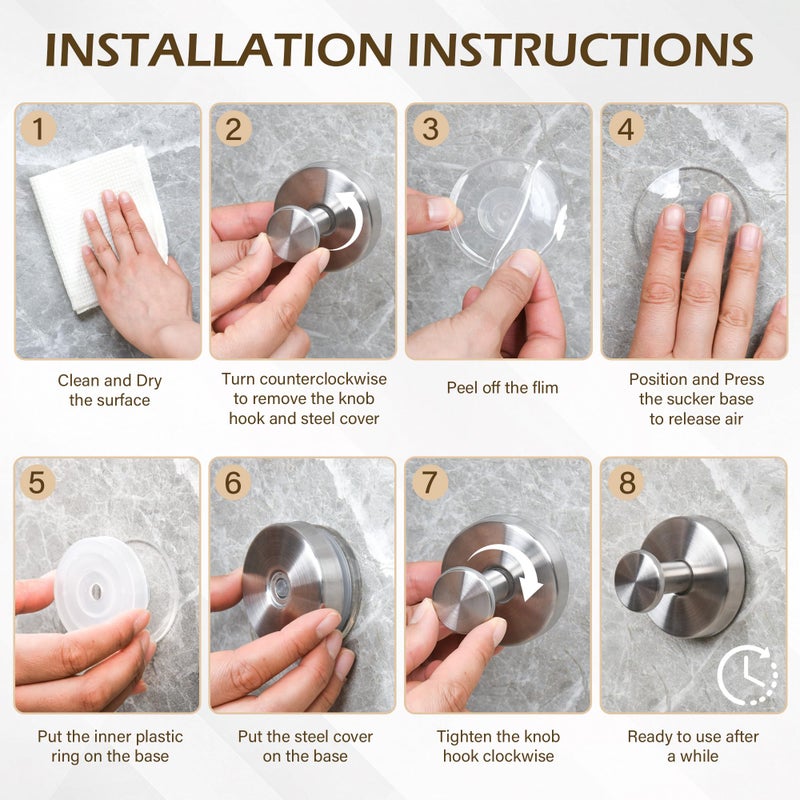 INSTALLATION INSTRUCTIONS

1
Clean and Dry the surface

2
Turn counterclockwise to remove the knob hook and steel cover

3
Peel off the flim

4
Position and Press the sucker base to release air

5
Put the inner plastic ring on the base

6
Put the steel cover on the base

7
Tighten the knob hook clockwise

8
Ready to use after a while