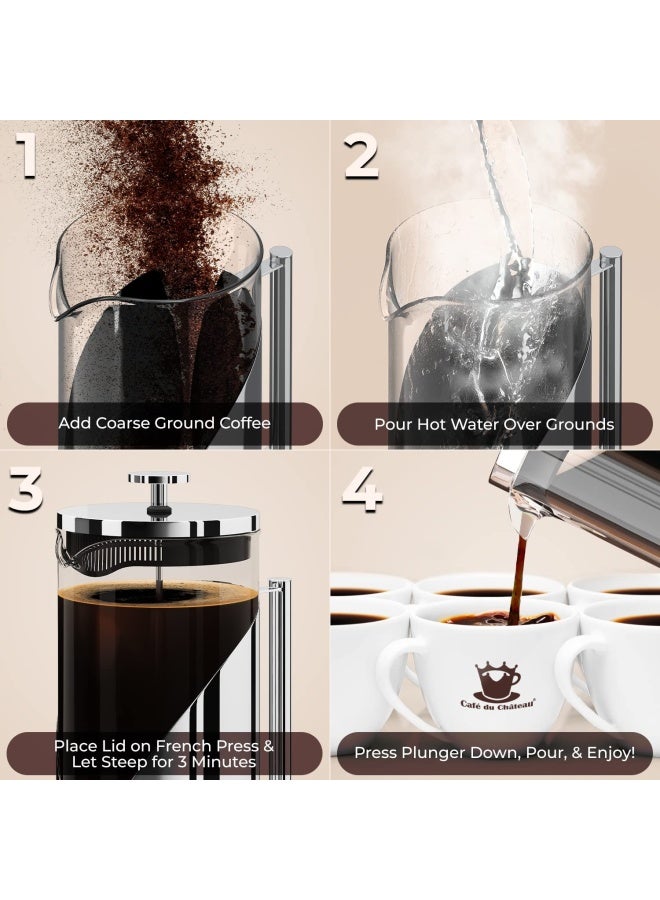 1

Add Coarse Ground Coffee

2

Pour Hot Water Over Grounds

3

Place Lid on French Press & Let Steep for 3 Minutes

4

Café du Château®

Press Plunger Down, Pour, & Enjoy!