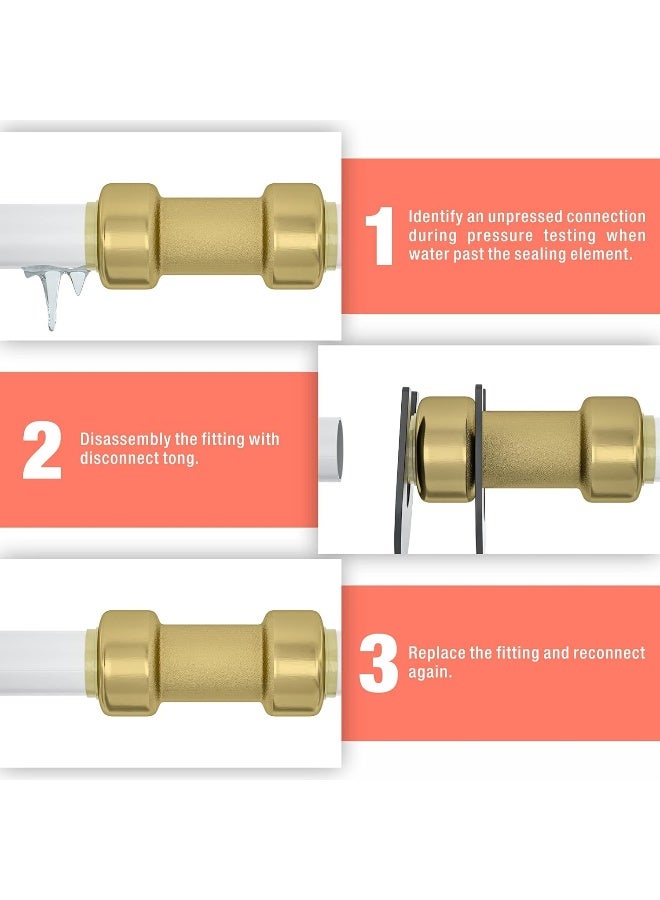 1 Identify an unpressed connection during pressure testing when water past the sealing element.

2 Disassembly the fitting with disconnect tong.

3 Replace the fitting and reconnect again.