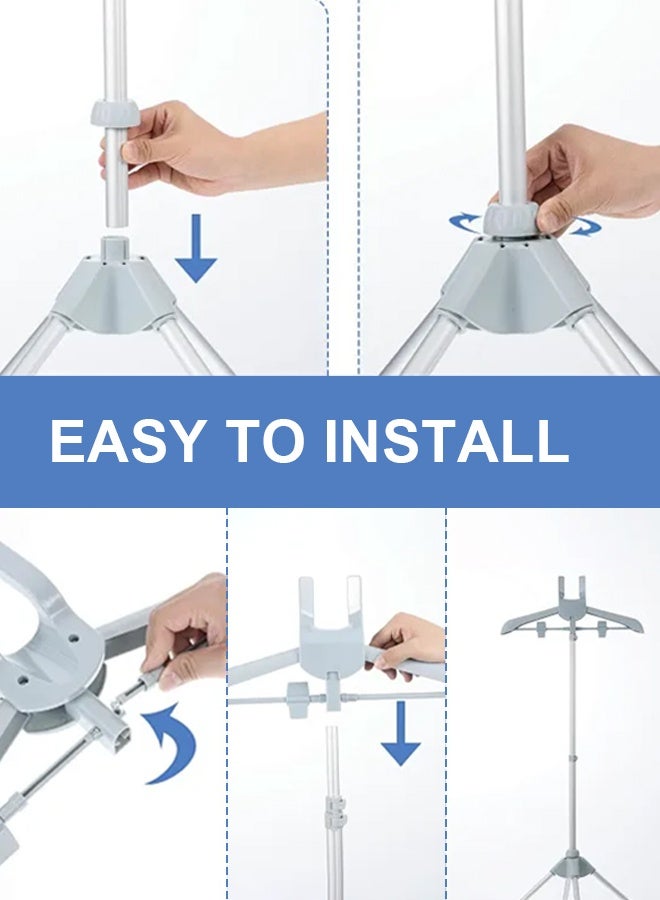 EASY TO INSTALL