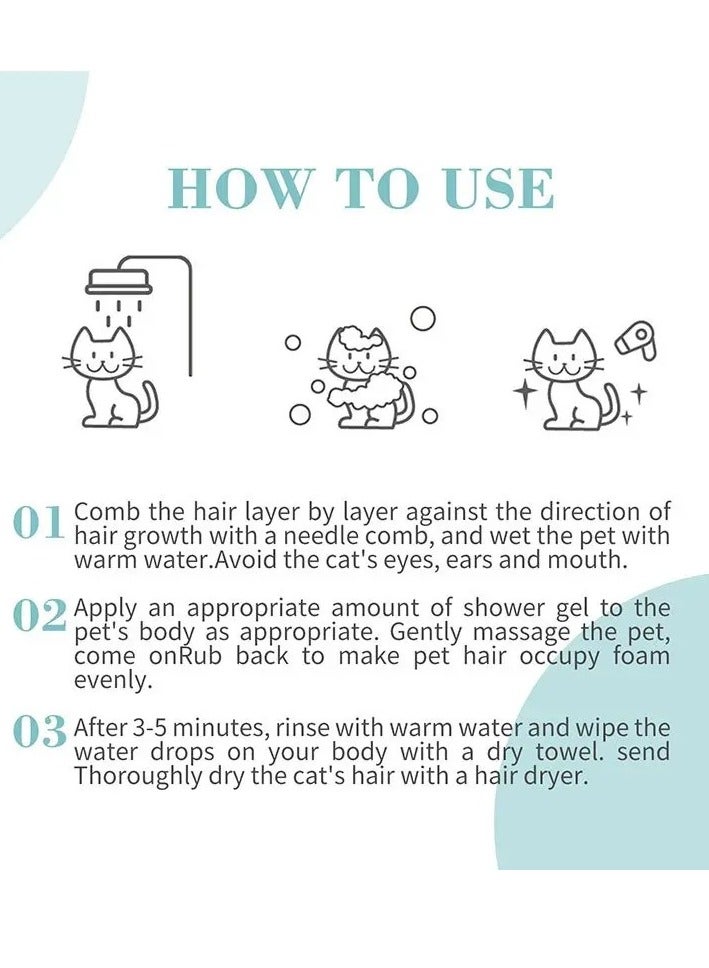 HOW TO USE

01 Comb the hair layer by layer against the direction of hair growth with a needle comb, and wet the pet with warm water.Avoid the cat's eyes, ears and mouth.

02 Apply an appropriate amount of shower gel to the pet's body as appropriate. Gently massage the pet, come onRub back to make pet hair occupy foam evenly.

03 After 3-5 minutes, rinse with warm water and wipe the water drops on your body with a dry towel. send Thoroughly dry the cat's hair with a hair dryer.