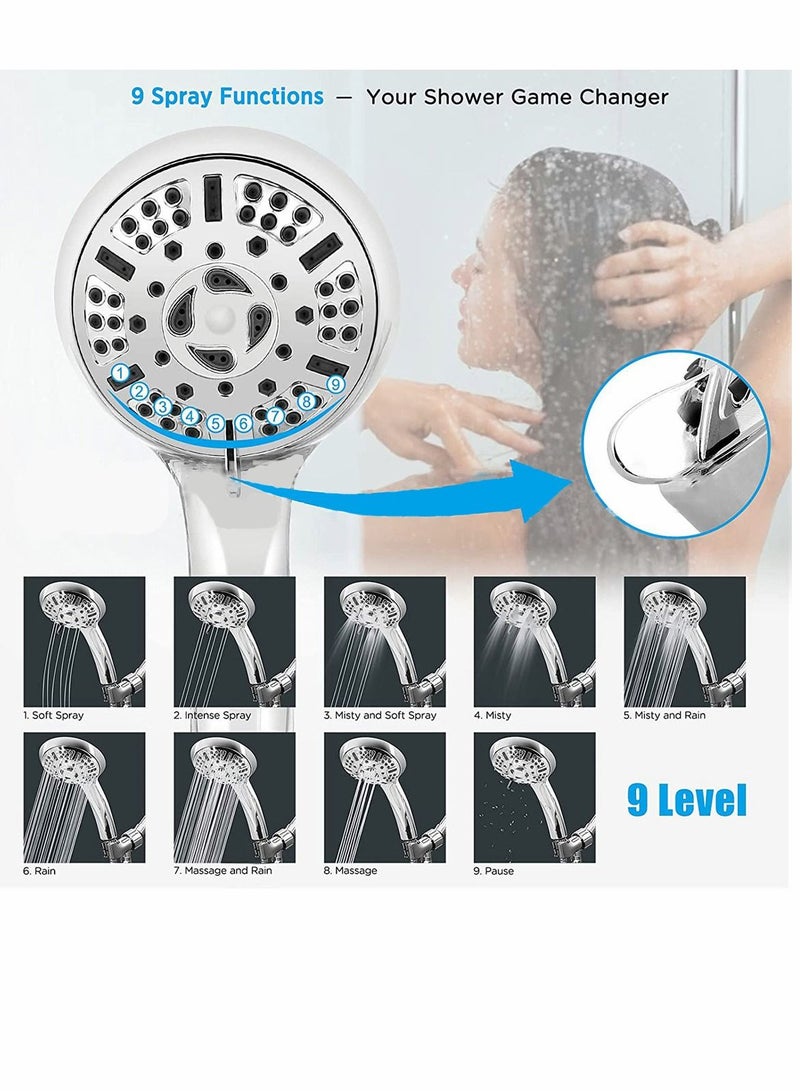 9 Spray Functions — Your Shower Game Changer

1
2
3
4
5
6
7
8
9

1. Soft Spray
2. Intense Spray
3. Misty and Soft Spray
4. Misty
5. Misty and Rain
6. Rain
7. Massage and Rain
8. Massage
9. Pause

9 Level