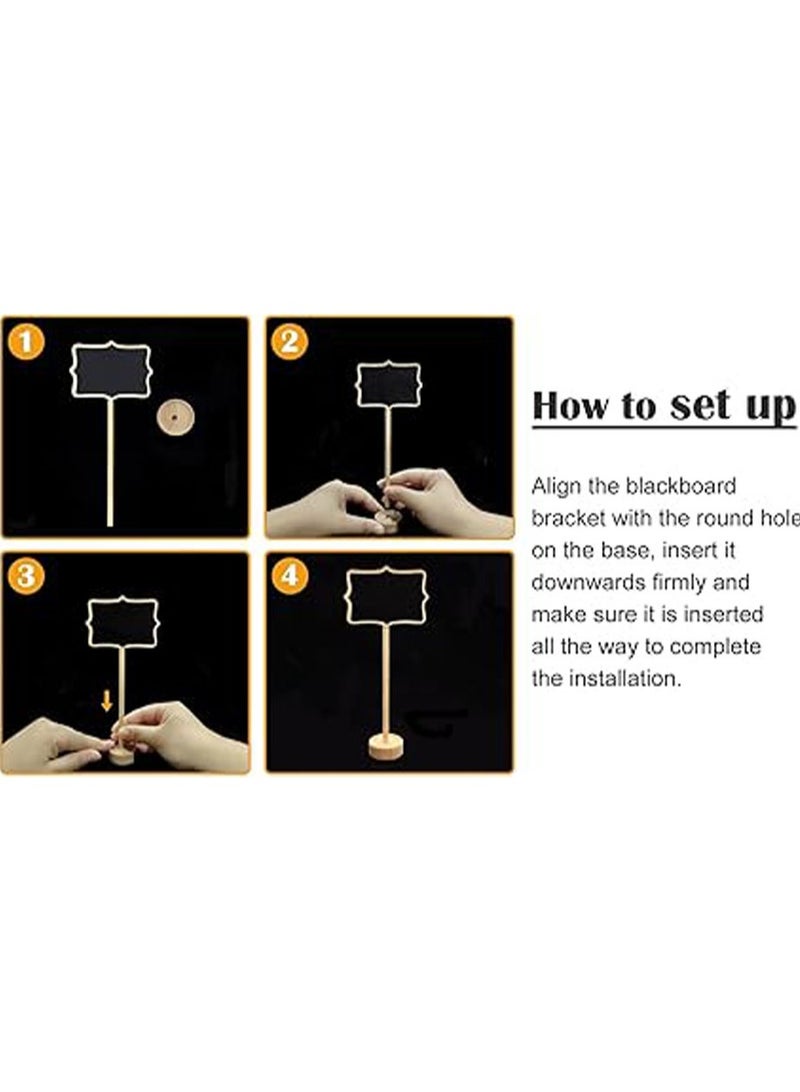 1

2

3

4

How to set up

Align the blackboard bracket with the round hole on the base, insert it downwards firmly and make sure it is inserted all the way to complete the installation.