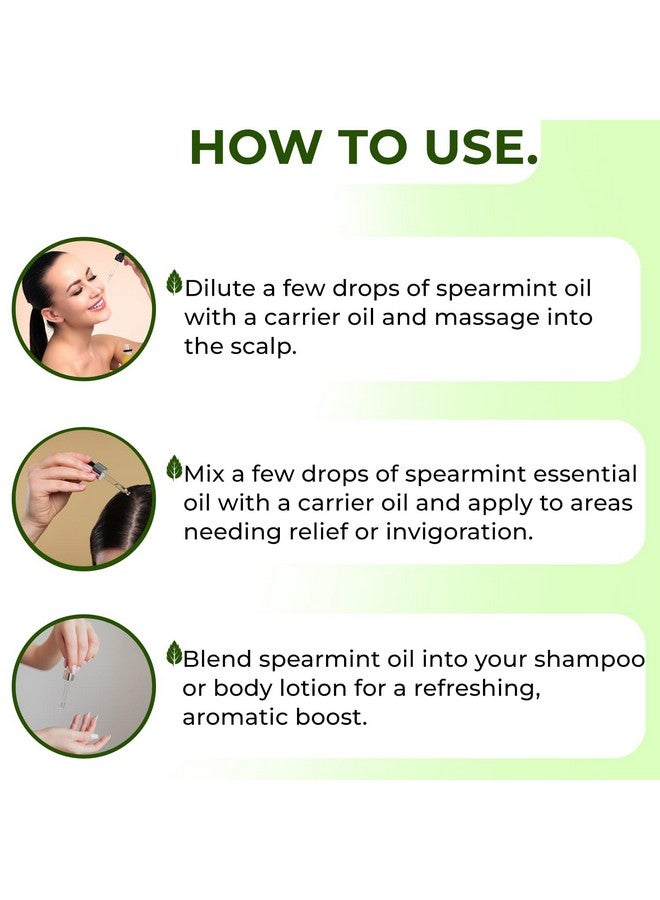 HOW TO USE.

Dilute a few drops of spearmint oil with a carrier oil and massage into the scalp.

Mix a few drops of spearmint essential oil with a carrier oil and apply to areas needing relief or invigoration.

Blend spearmint oil into your shampoo or body lotion for a refreshing, aromatic boost.