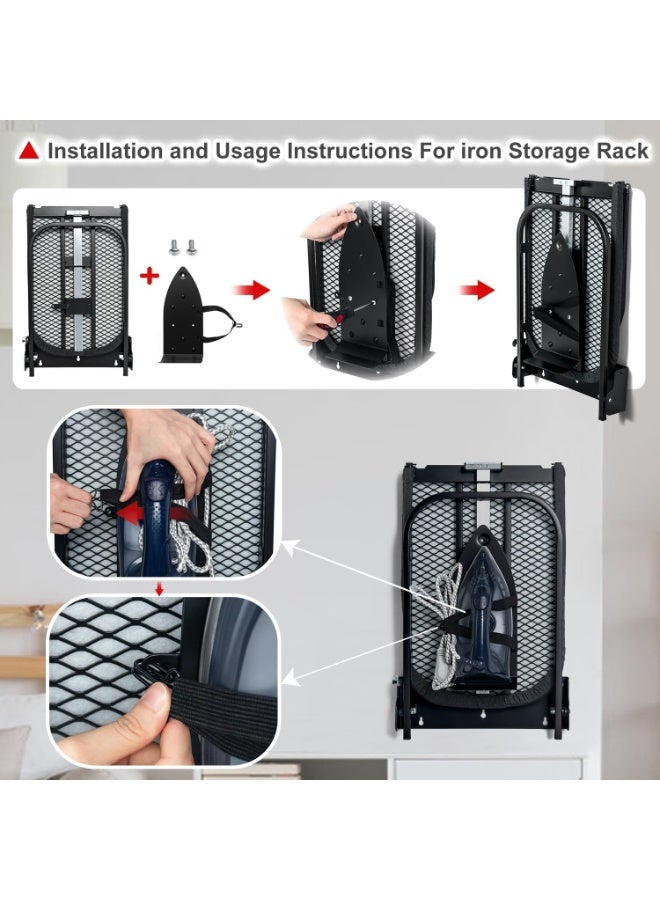 Installation and Usage Instructions For iron Storage Rack