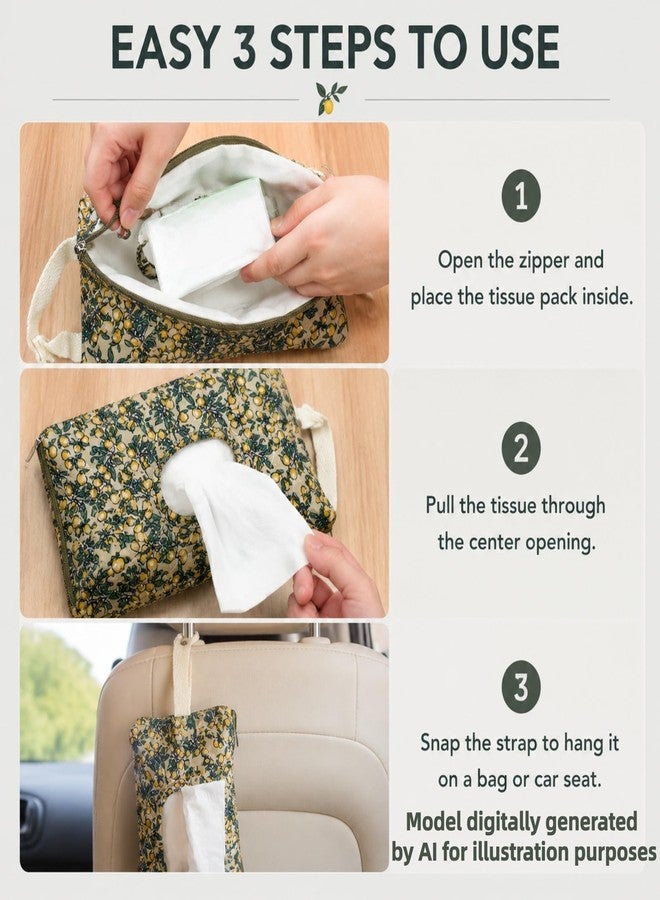 EASY 3 STEPS TO USE

1

Open the zipper and place the tissue pack inside.

2

Pull the tissue through the center opening.

3

Snap the strap to hang it on a bag or car seat.

Model digitally generated by AI for illustration purposes