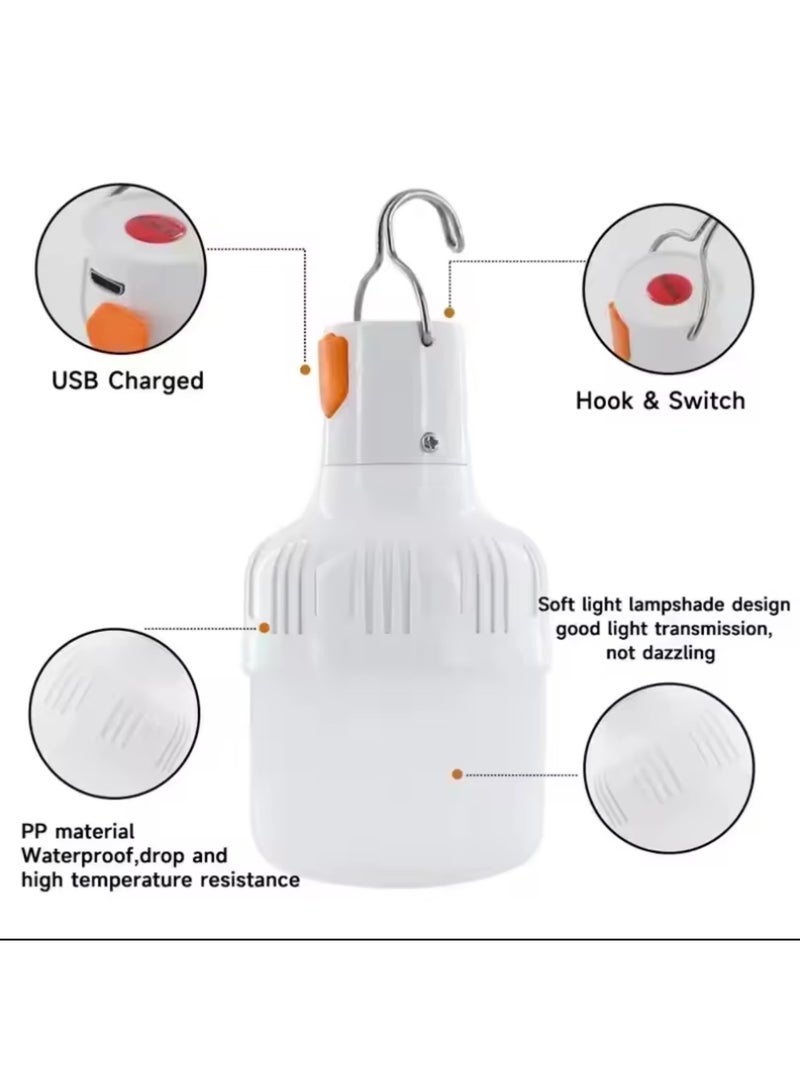 USB Charged

Hook & Switch

Soft light lampshade design
good light transmission,
not dazzling

PP material
Waterproof,drop and
high temperature resistance