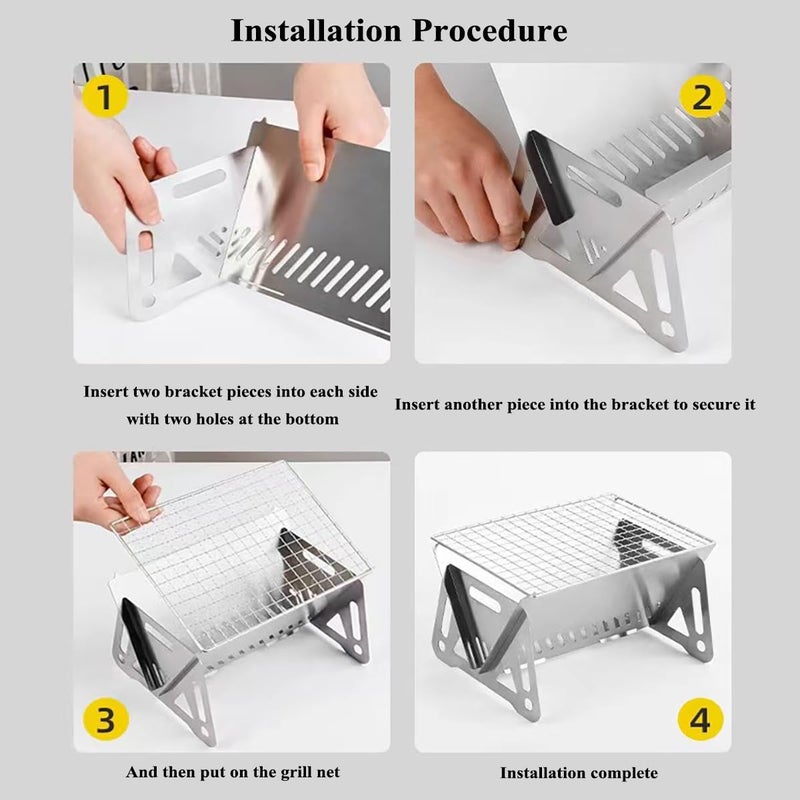 Installation Procedure

1

2

Insert two bracket pieces into each side with two holes at the bottom

Insert another piece into the bracket to secure it

3

4

And then put on the grill net

Installation complete