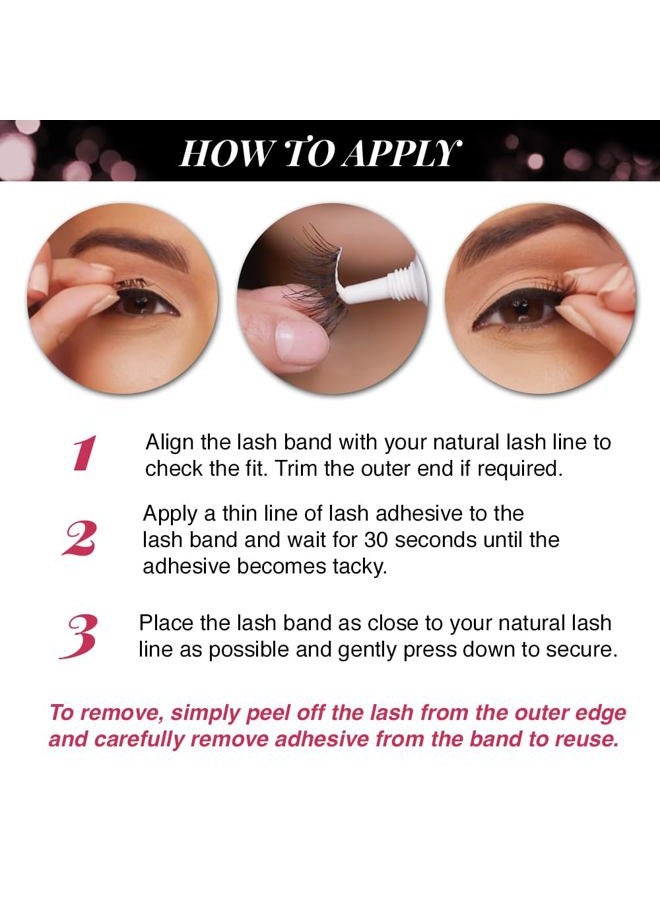 HOW TO APPLY

1 Align the lash band with your natural lash line to check the fit. Trim the outer end if required.

2 Apply a thin line of lash adhesive to the lash band and wait for 30 seconds until the adhesive becomes tacky.

3 Place the lash band as close to your natural lash line as possible and gently press down to secure.

To remove, simply peel off the lash from the outer edge and carefully remove adhesive from the band to reuse.