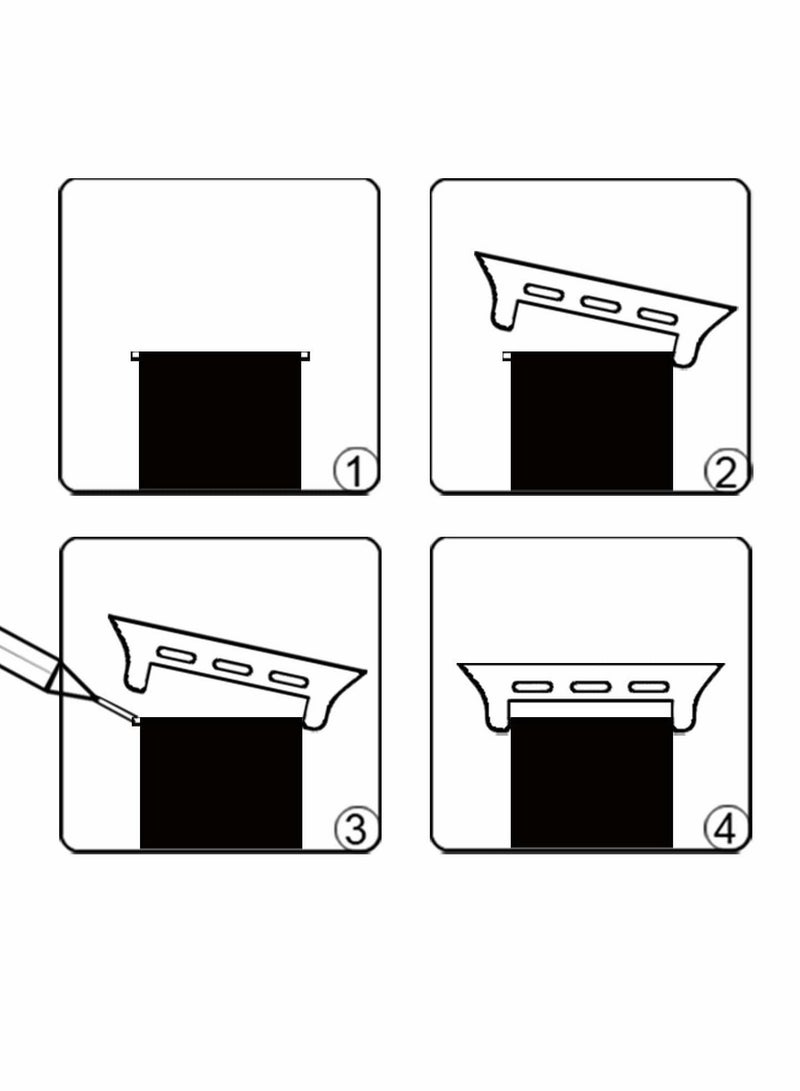 1

2

3

4