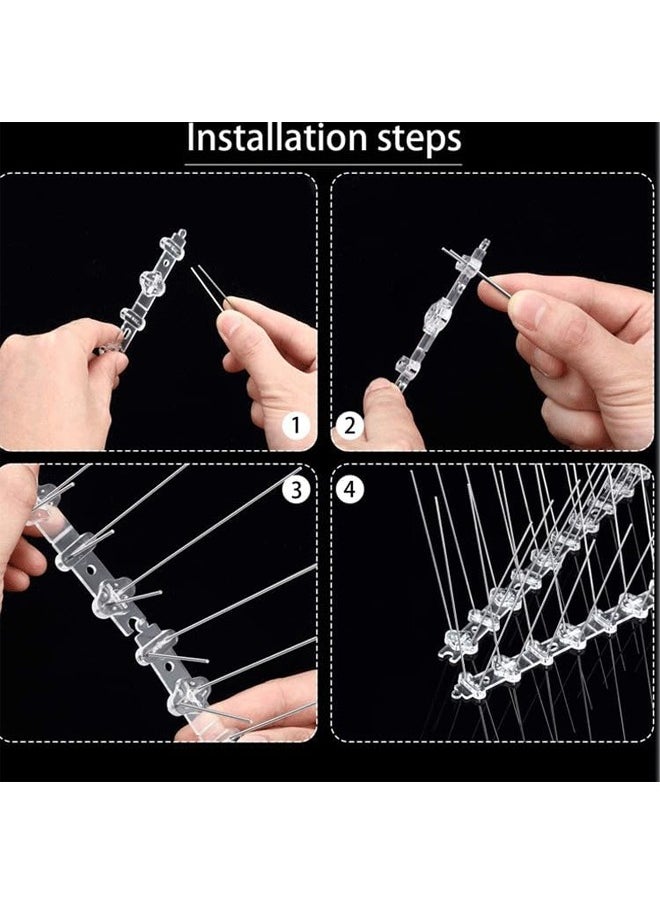 Installation steps

1

2

3

4