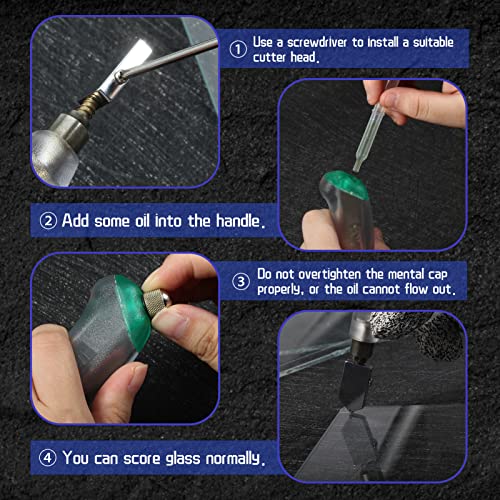 ① Use a screwdriver to install a suitable cutter head.

② Add some oil into the handle.

③ Do not overtighten the mental cap properly, or the oil cannot flow out.

④ You can score glass normally.