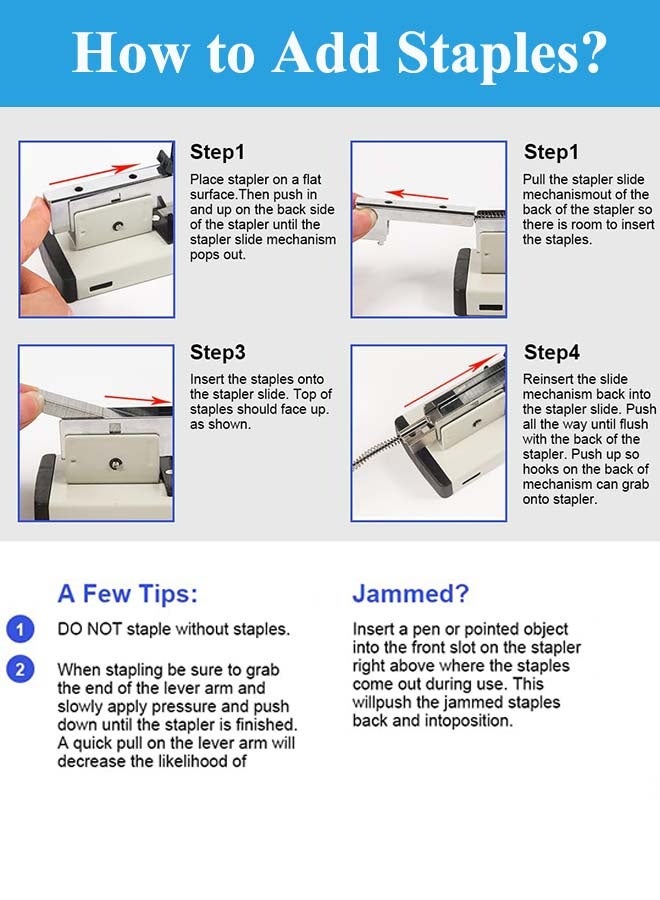 How to Add Staples?

Step1

Place stapler on a flat surface.Then push in and up on the back side of the stapler until the stapler slide mechanism pops out.

Step1

Pull the stapler slide mechanismout of the back of the stapler so there is room to insert the staples.

Step3

Insert the staples onto the stapler slide. Top of staples should face up. as shown.

Step4

Reinsert the slide mechanism back into the stapler slide. Push all the way until flush with the back of the stapler. Push up so hooks on the back of mechanism can grab onto stapler.

A Few Tips:

1 DO NOT staple without staples.

2 When stapling be sure to grab the end of the lever arm and slowly apply pressure and push down until the stapler is finished. A quick pull on the lever arm will decrease the likelihood of

Jammed?

Insert a pen or pointed object into the front slot on the stapler right above where the staples come out during use. This willpush the jammed staples back and intoposition.