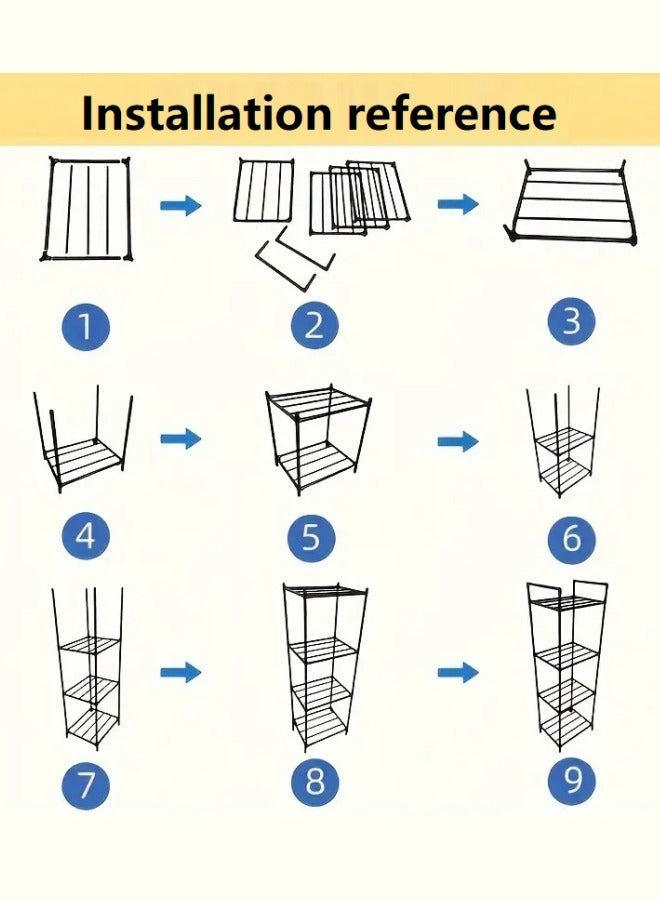 Installation reference

1

2

3

4

5

6

7

8

9