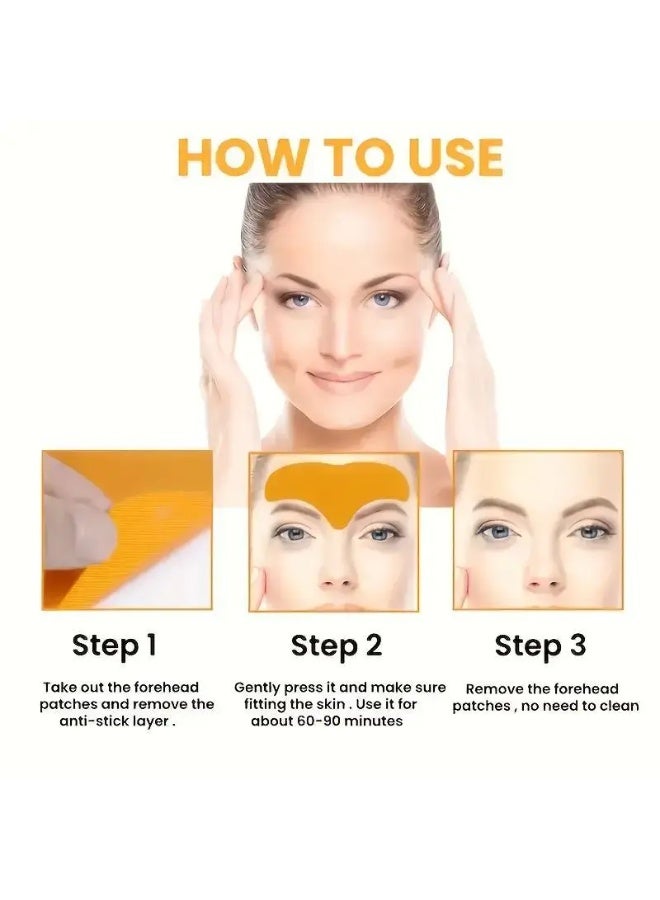 HOW TO USE

Step 1

Take out the forehead patches and remove the anti-stick layer .

Step 2

Gently press it and make sure fitting the skin . Use it for about 60-90 minutes

Step 3

Remove the forehead patches , no need to clean