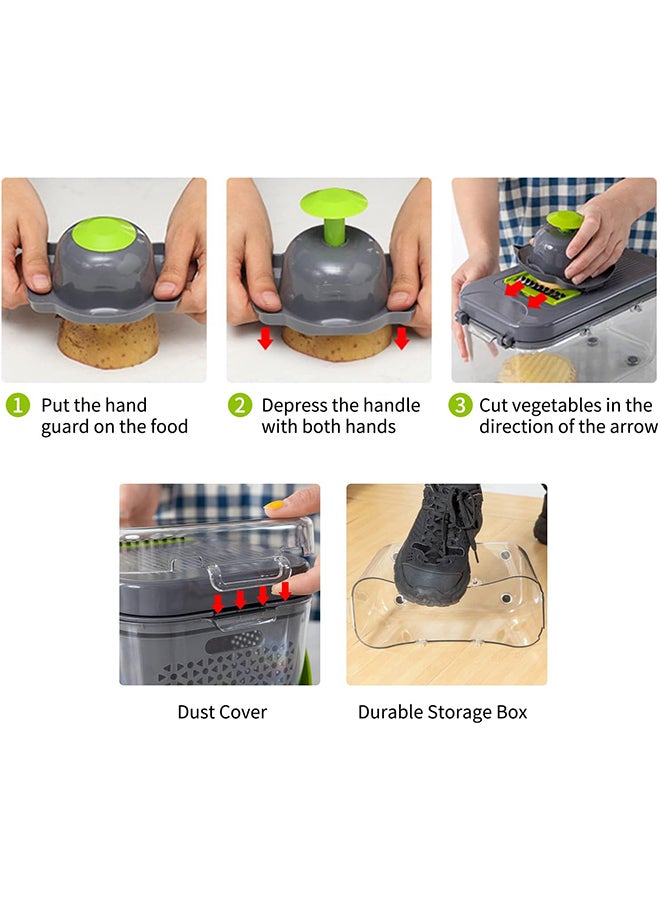 1 Put the hand guard on the food

2 Depress the handle with both hands

3 Cut vegetables in the direction of the arrow

Dust Cover

Durable Storage Box