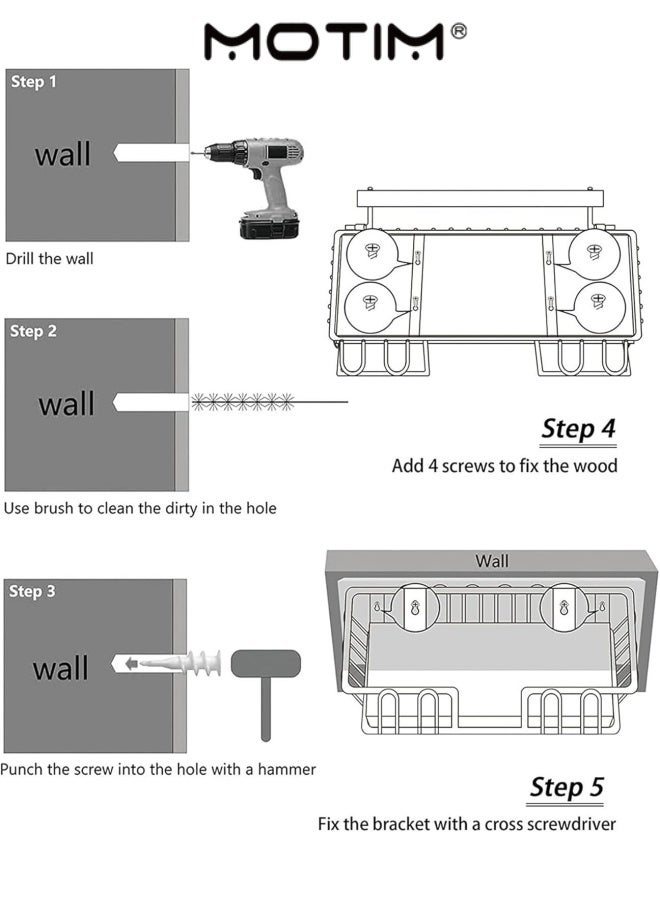 MOTIM®

Step 1

wall

Drill the wall

Step 2

wall

Use brush to clean the dirty in the hole

Step 3

wall

Punch the screw into the hole with a hammer

Step 4

Add 4 screws to fix the wood

Wall

Step 5

Fix the bracket with a cross screwdriver