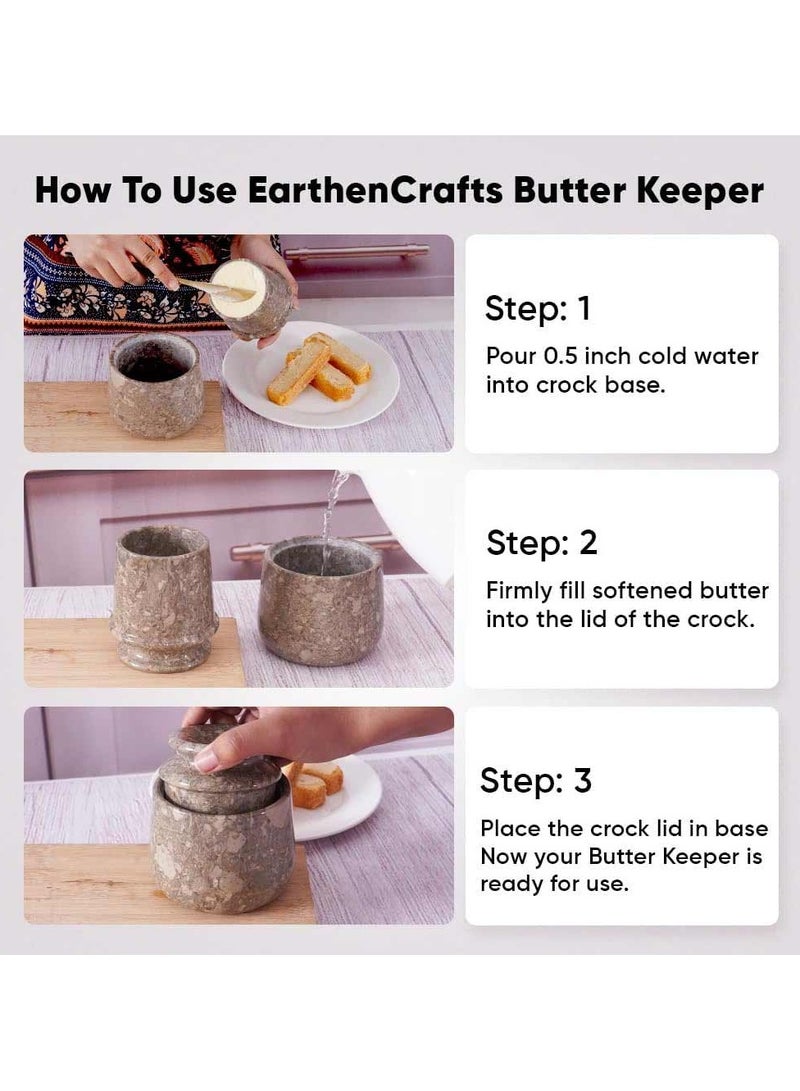 How To Use EarthenCrafts Butter Keeper

Step: 1
Pour 0.5 inch cold water into crock base.

Step: 2
Firmly fill softened butter into the lid of the crock.

Step: 3
Place the crock lid in base Now your Butter Keeper is ready for use.