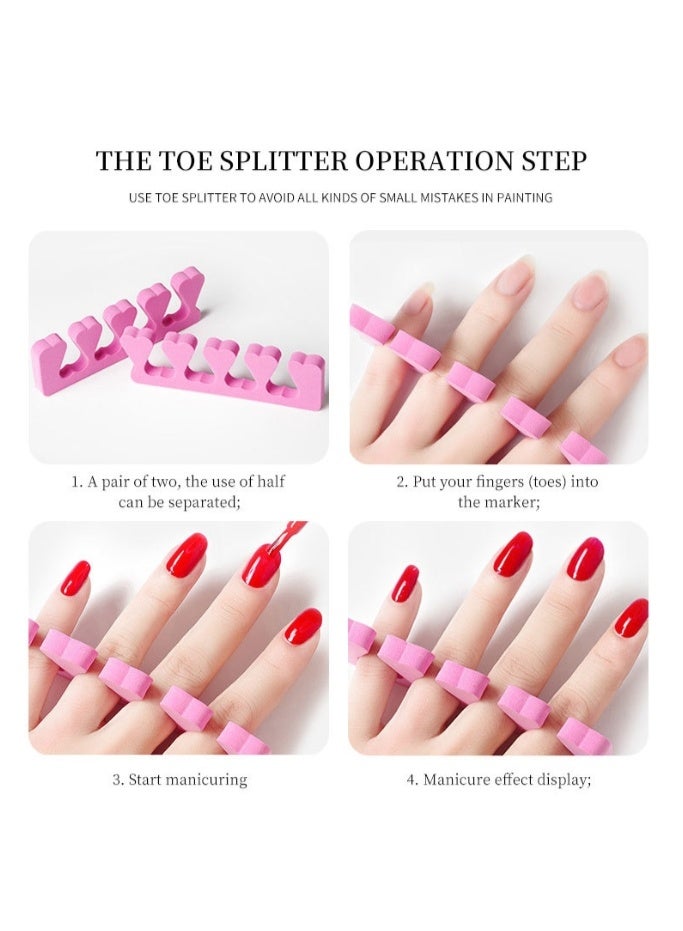 THE TOE SPLITTER OPERATION STEP

USE TOE SPLITTER TO AVOID ALL KINDS OF SMALL MISTAKES IN PAINTING

1. A pair of two, the use of half can be separated;

2. Put your fingers (toes) into the marker;

3. Start manicuring

4. Manicure effect display;