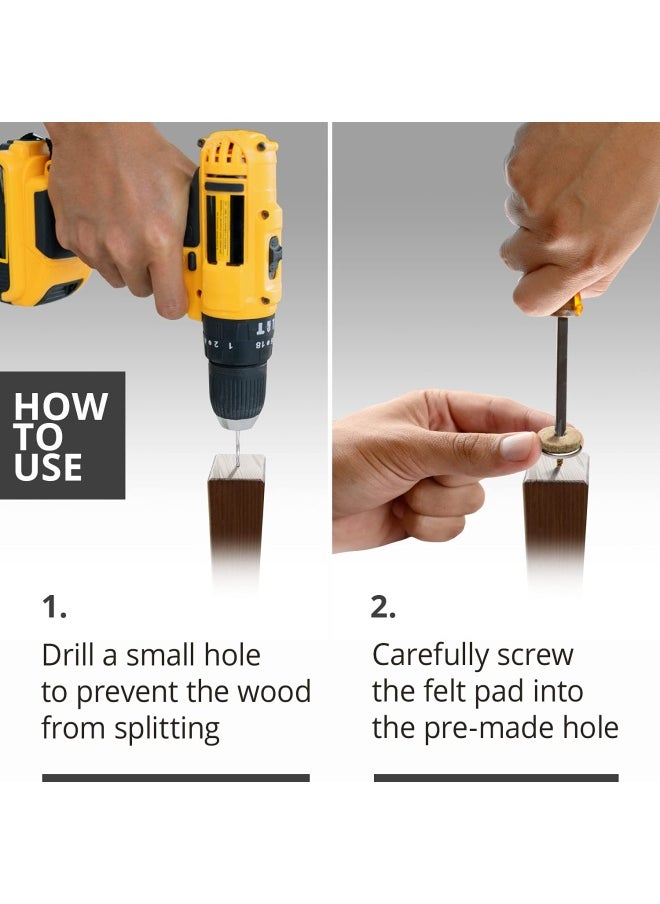 HOW TO USE

1.

Drill a small hole to prevent the wood from splitting

2.

Carefully screw the felt pad into the pre-made hole