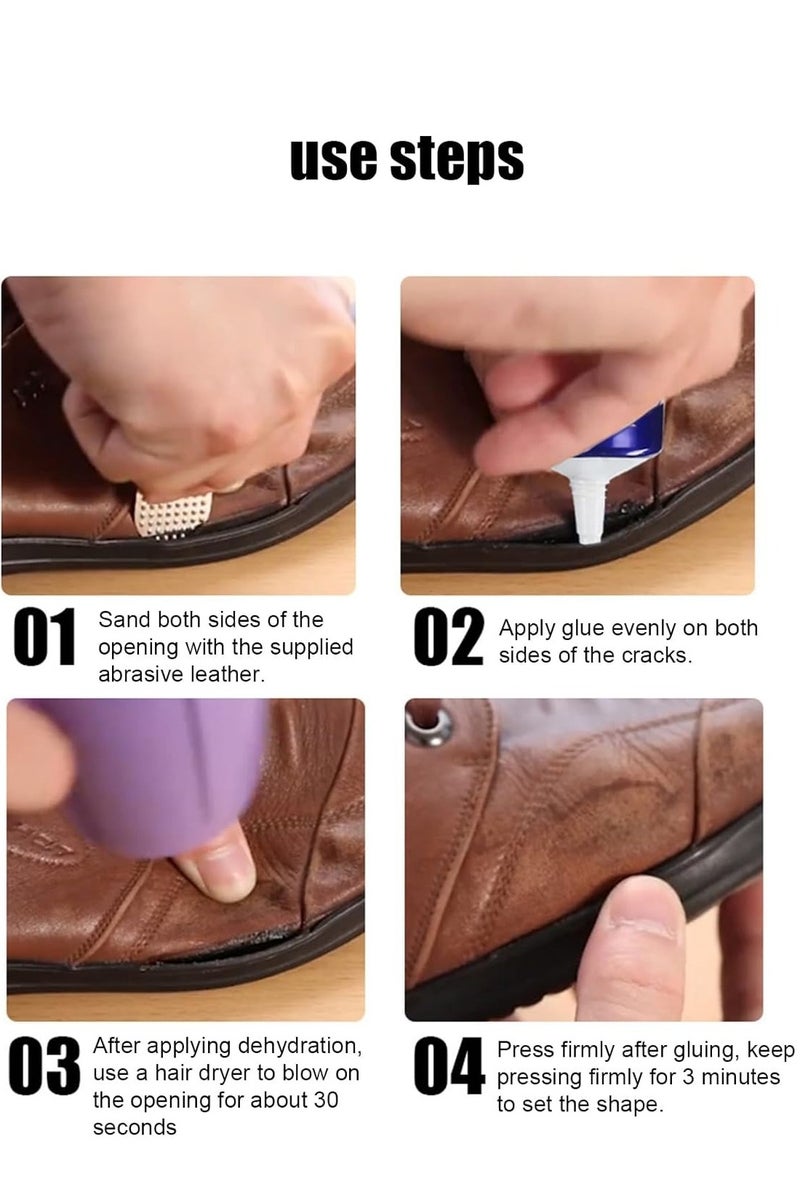 use steps

01 Sand both sides of the opening with the supplied abrasive leather.

02 Apply glue evenly on both sides of the cracks.

03 After applying dehydration, use a hair dryer to blow on the opening for about 30 seconds

04 Press firmly after gluing, keep pressing firmly for 3 minutes to set the shape.