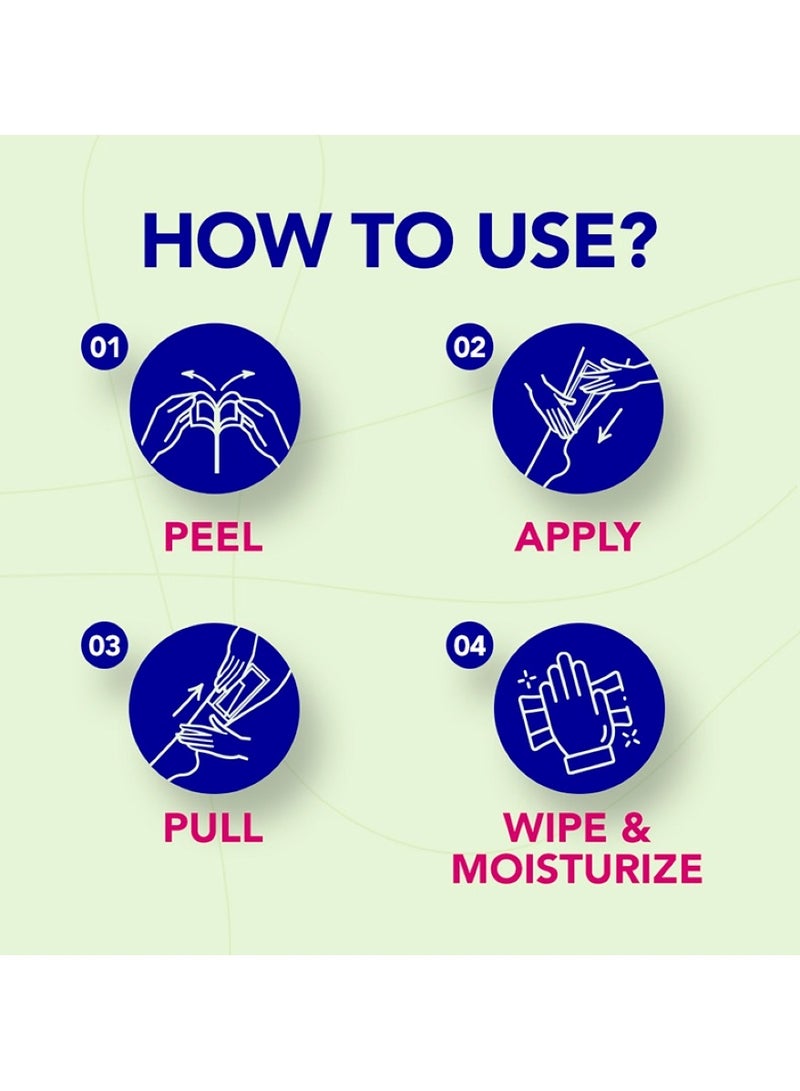 HOW TO USE?

01

PEEL

02

APPLY

03

PULL

04

WIPE & MOISTURIZE