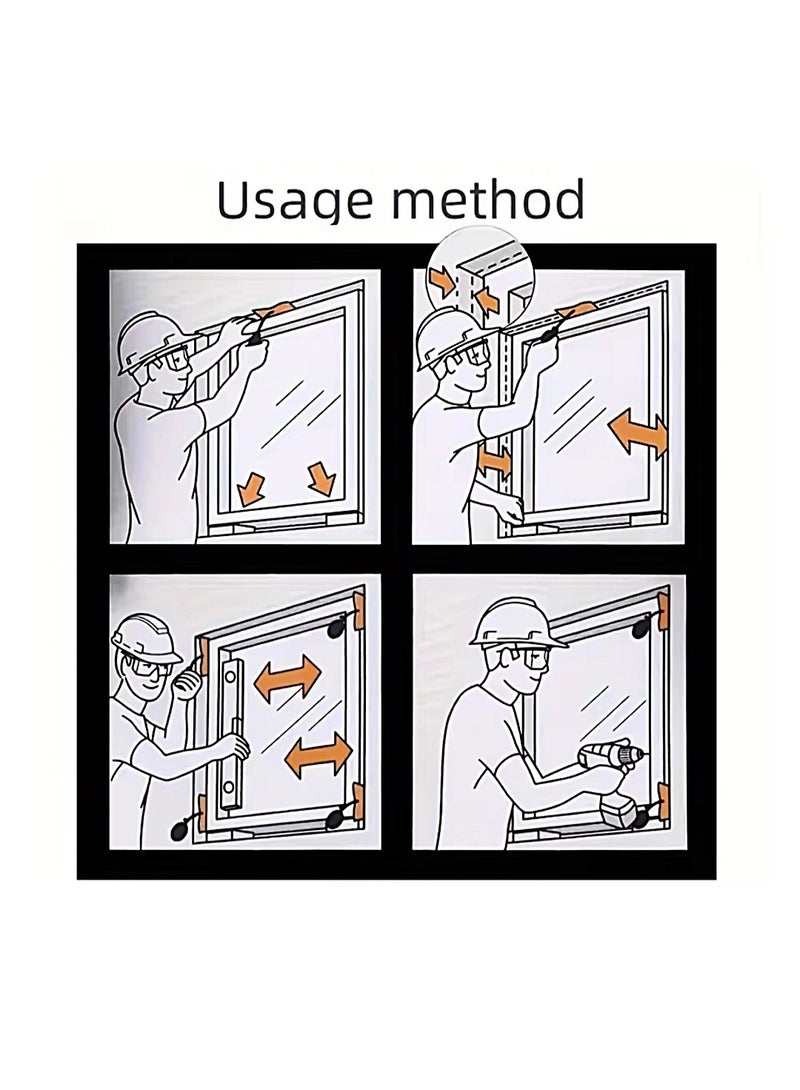 Usage method