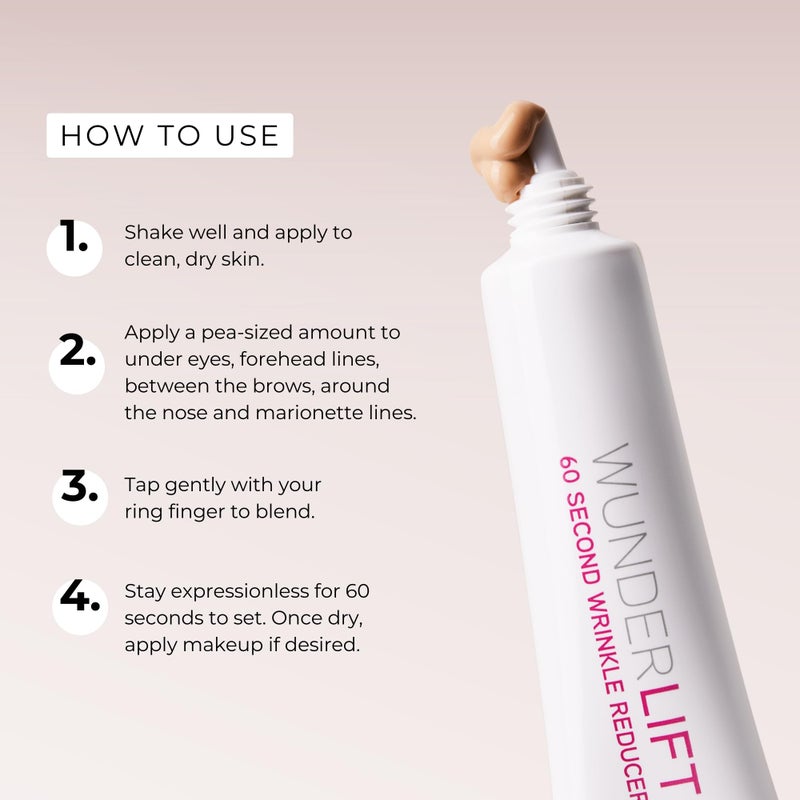 HOW TO USE

1. Shake well and apply to clean, dry skin.

2. Apply a pea-sized amount to under eyes, forehead lines, between the brows, around the nose and marionette lines.

3. Tap gently with your ring finger to blend.

4. Stay expressionless for 60 seconds to set. Once dry, apply makeup if desired.

WUNDERLIFT
60 SECOND WRINKLE REDUCER