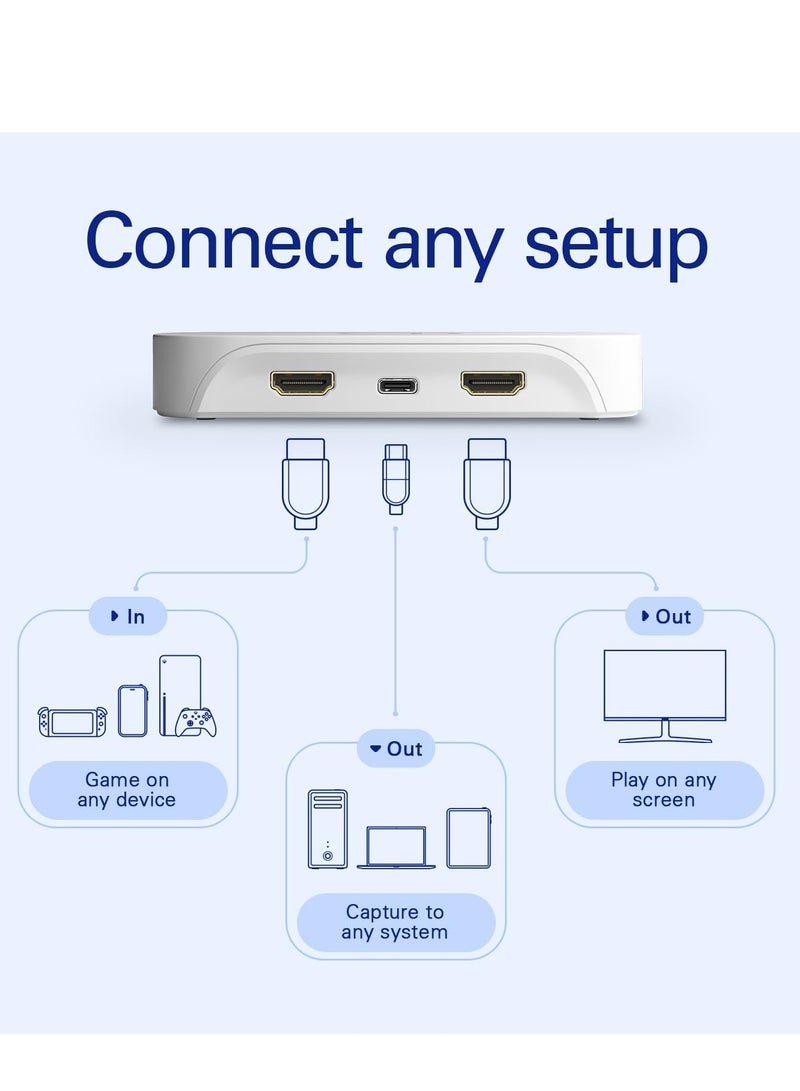 Connect any setup

In

Game on any device

Out

Capture to any system

Out

Play on any screen