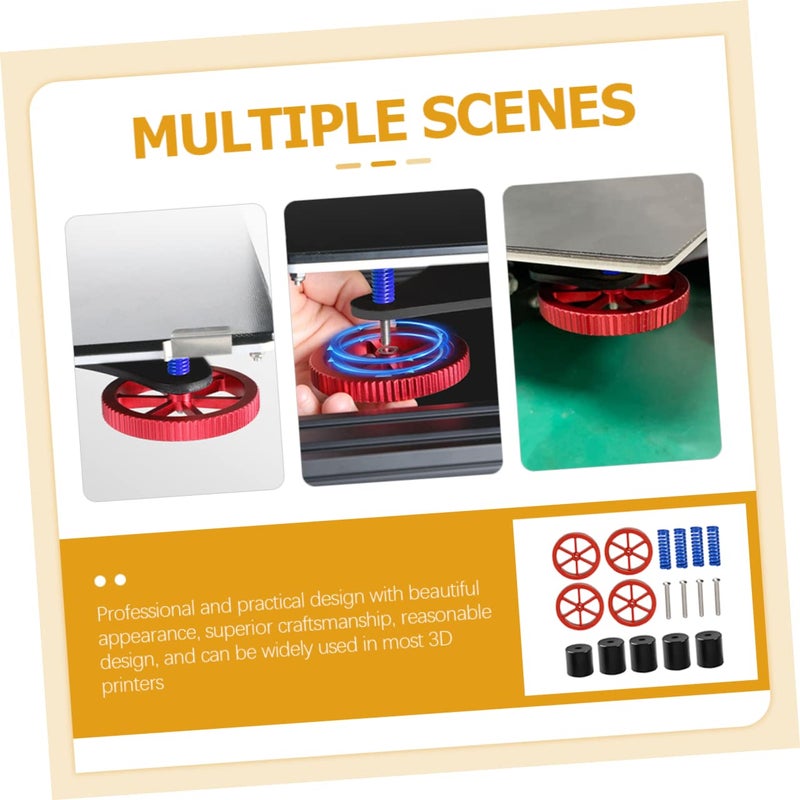 MULTIPLE SCENES

Professional and practical design with beautiful appearance, superior craftsmanship, reasonable design, and can be widely used in most 3D printers